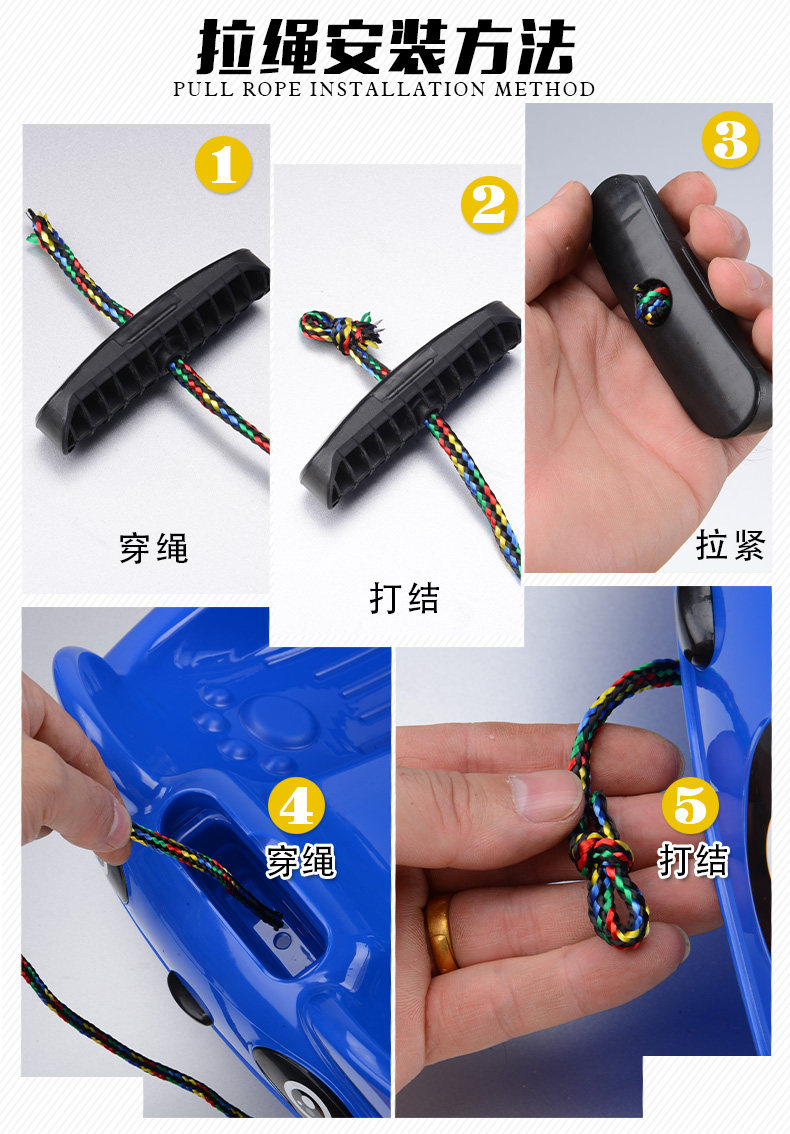 拉绳安装方法
PULL ROPE INSTALLATION METHOD

1
穿绳

2
打结

3
拉紧

4
穿绳

5
打结