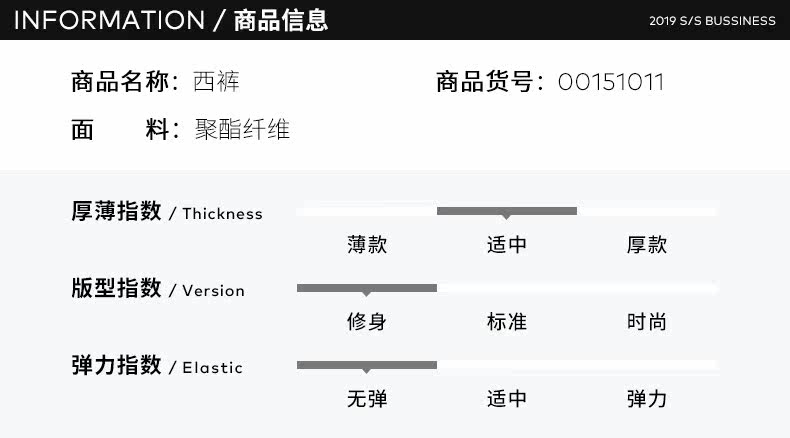 INFORMATION / 商品信息

2019 S/S BUSSINESS

商品名称：西裤

商品货号：00151011

面 料：聚酯纤维

厚薄指数 / Thickness

薄款 适中 厚款

版型指数 / Version

修身 标准 时尚

弹力指数 / Elastic

无弹 适中 弹力