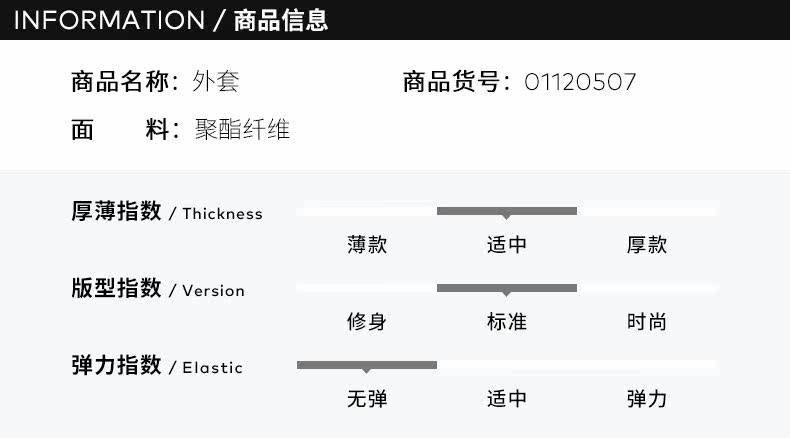 INFORMATION / 商品信息

商品名称：外套

商品货号：01120507

面　　料：聚酯纤维

厚薄指数 / Thickness

薄款　适中　厚款

版型指数 / Version

修身　标准　时尚

弹力指数 / Elastic

无弹　适中　弹力