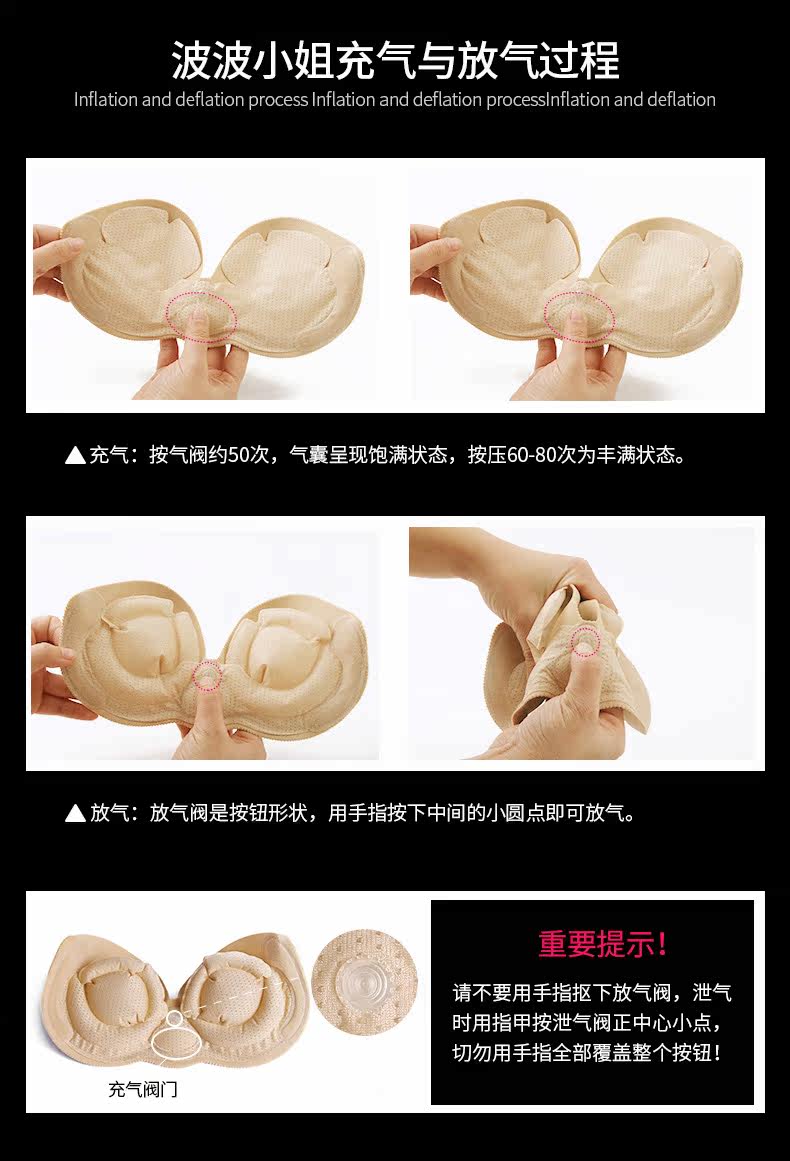 波波小姐充气与放气过程

Inflation and deflation process Inflation and deflation processInflation and deflation

▲充气：按气阀约50次，气囊呈现饱满状态，按压60-80次为丰满状态。

▲放气：放气阀是按钮形状，用手指按下中间的小圆点即可放气。

充气阀门

重要提示！

请不要用手指抠下放气阀，泄气时用指甲按泄气阀正中心小点，切勿用手指全部覆盖整个按钮！