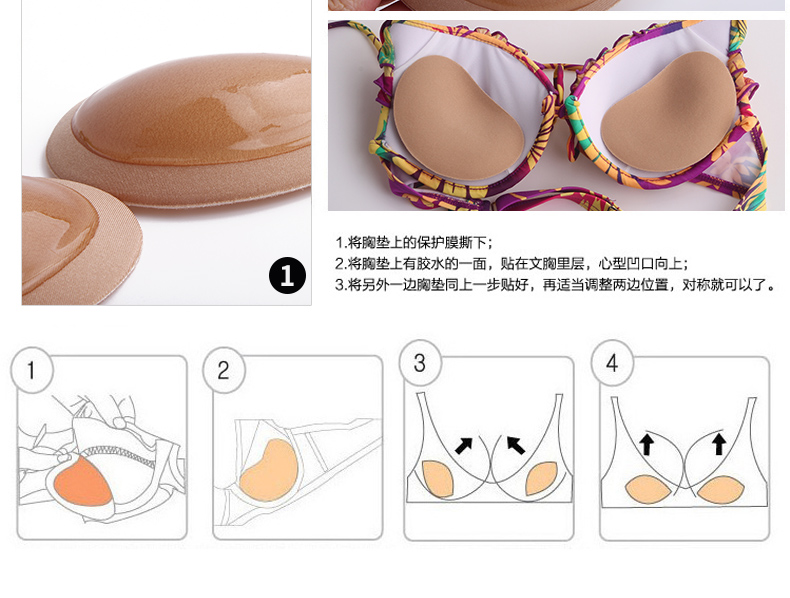 1

1.将胸垫上的保护膜撕下;
2.将胸垫上有胶水的一面，贴在文胸里层，心型凹口向上;
3.将另外一边胸垫同上一步贴好，再适当调整两边位置，对称就可以了。

1

2

3

4