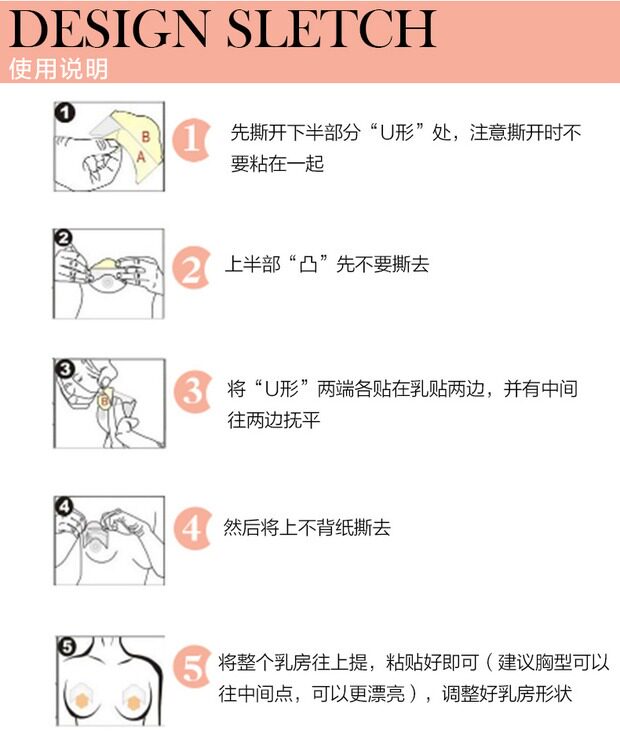 DESIGN SLETCH
使用说明

1
B
A
1 先撕开下半部分“U形”处，注意撕开时不要粘在一起

2
2 上半部“凸”先不要撕去

3
B
3 将“U形”两端各贴在乳贴两边，并有中间往两边抚平

4
4 然后将上不背纸撕去

5
5 将整个乳房往上提，粘贴好即可（建议胸型可以往中间点，可以更漂亮），调整好乳房形状