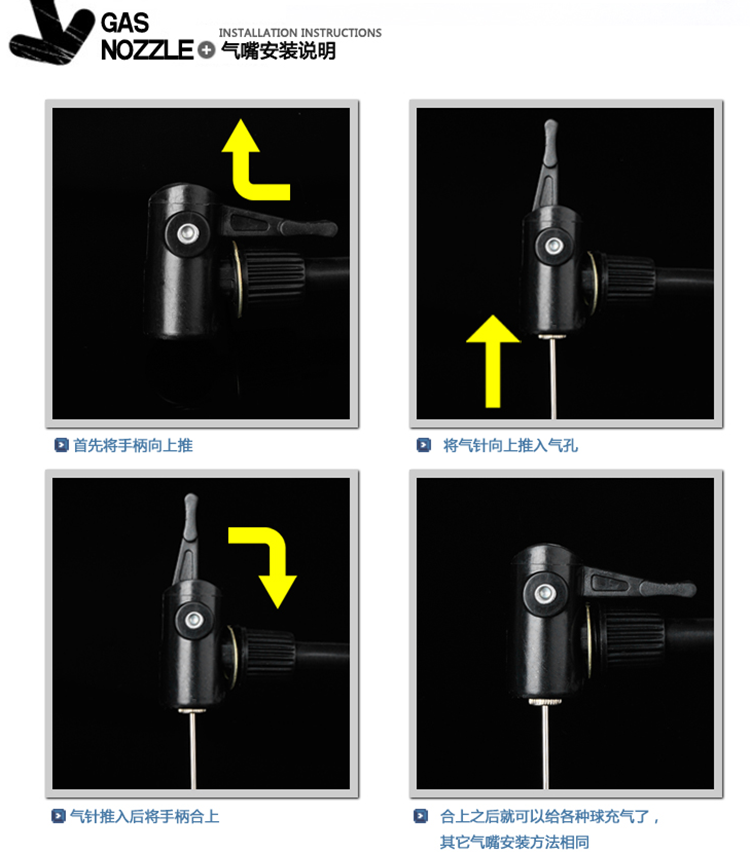 GAS NOZZLE INSTALLATION INSTRUCTIONS 气嘴安装说明

首先将手柄向上推

将气针向上推入气孔

气针推入后将手柄合上

合上之后就可以给各种球充气了，其它气嘴安装方法相同