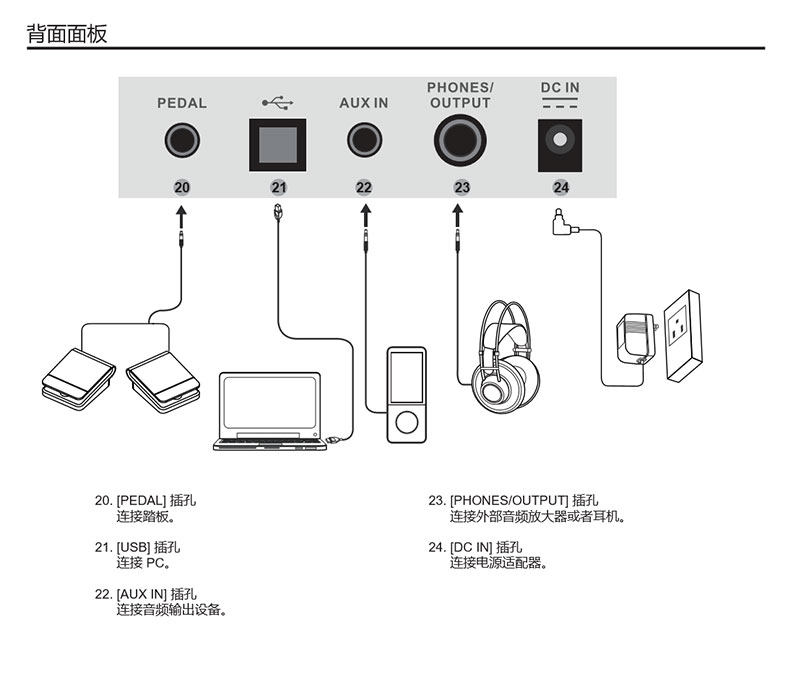 背面面板

PEDAL
AUX IN
PHONES/ OUTPUT
DC IN

20
21
22
23
24

20. [PEDAL] 插孔
连接踏板。

21. [USB] 插孔
连接 PC。

22. [AUX IN] 插孔
连接音频输出设备。

23. [PHONES/OUTPUT] 插孔
连接外部音频放大器或者耳机。

24. [DC IN] 插孔
连接电源适配器。