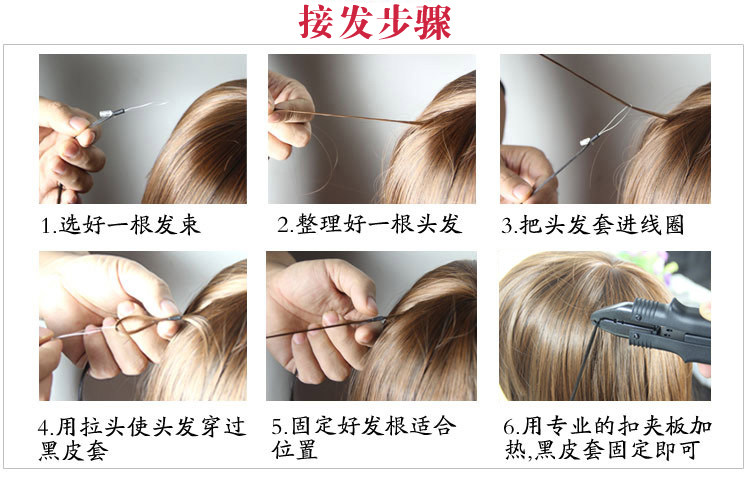 接发步骤

1.选好一根发束

2.整理好一根头发

3.把头发套进线圈

4.用拉头使头发穿过黑皮套

5.固定好发根适合位置

6.用专业的扣夹板加热,黑皮套固定即可