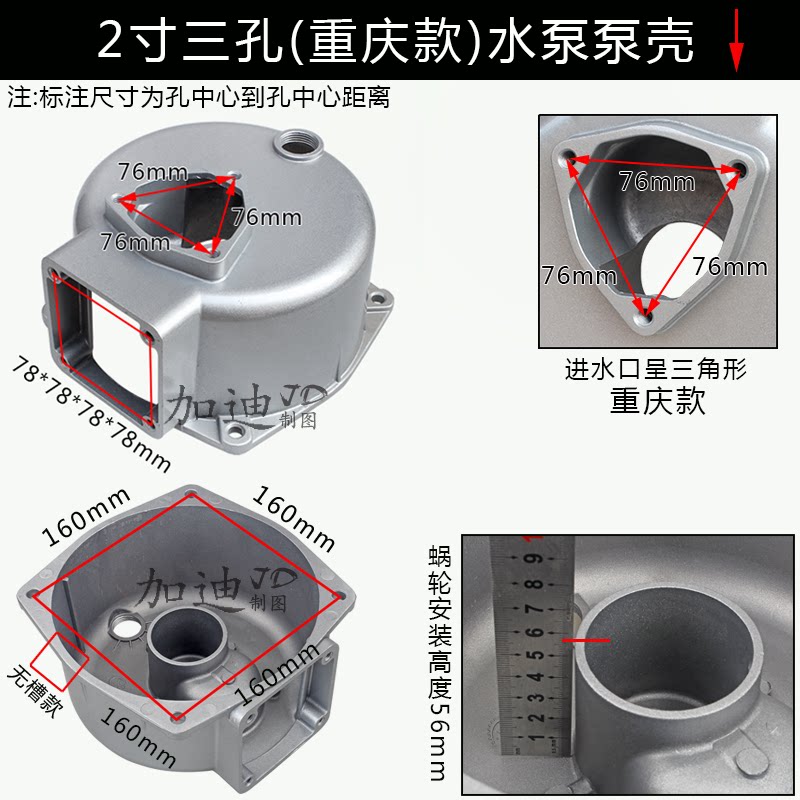 2寸三孔(重庆款)水泵泵壳

注:标注尺寸为孔中心到孔中心距离

76mm
76mm
76mm

78*78*78*78mm

加迪JD 制图

76mm
76mm
76mm

进水口呈三角形
重庆款

160mm
160mm
160mm
160mm

加迪JD 制图

无槽款

蜗轮安装高度56mm

9 8 7 6 5 4 3 2 1