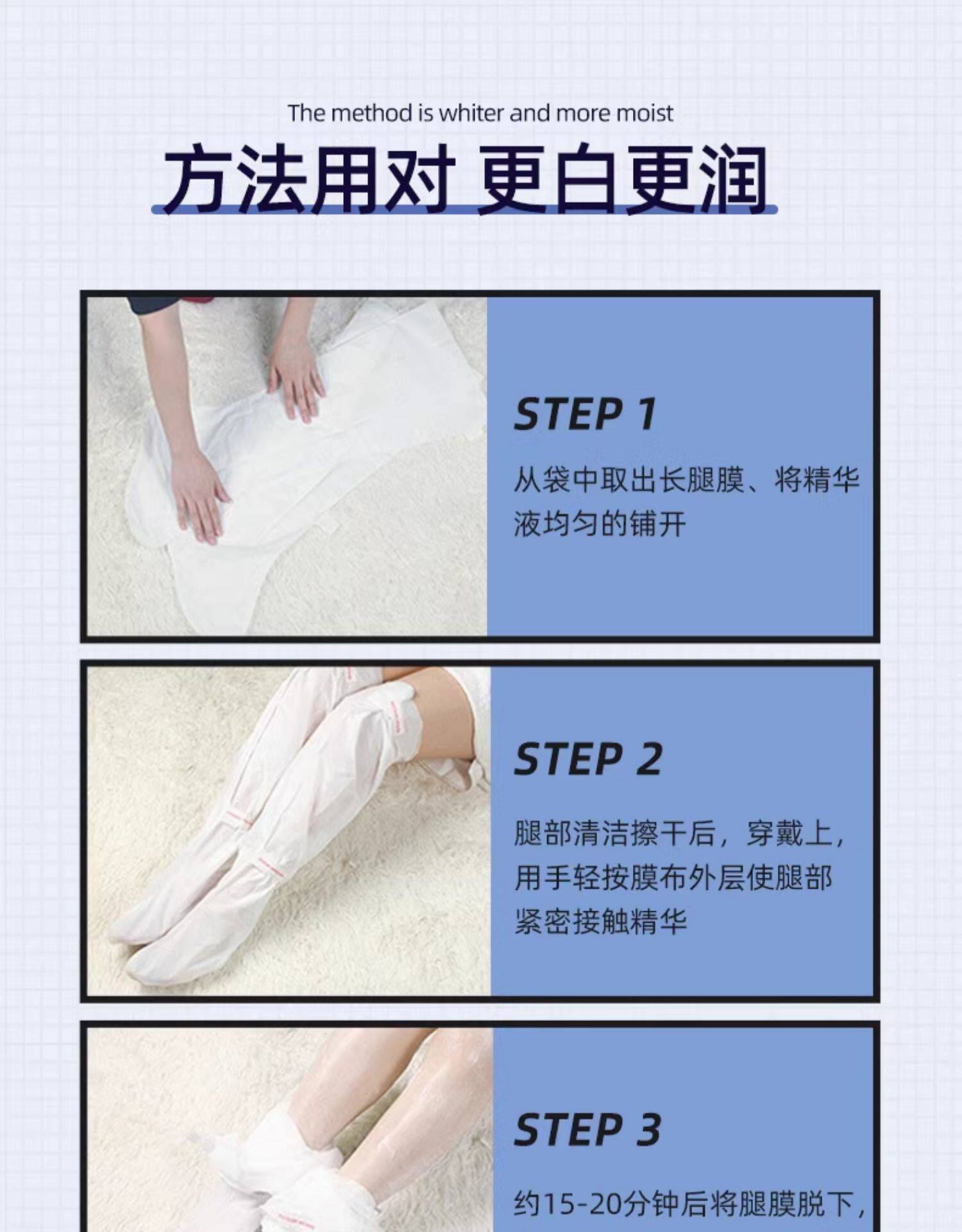 The method is whiter and more moist

方法用对 更白更润

STEP 1

从袋中取出长腿膜、将精华液均匀的铺开

STEP 2

腿部清洁擦干后，穿戴上，用手轻按膜布外层使腿部紧密接触精华

STEP 3

约15-20分钟后将腿膜脱下，