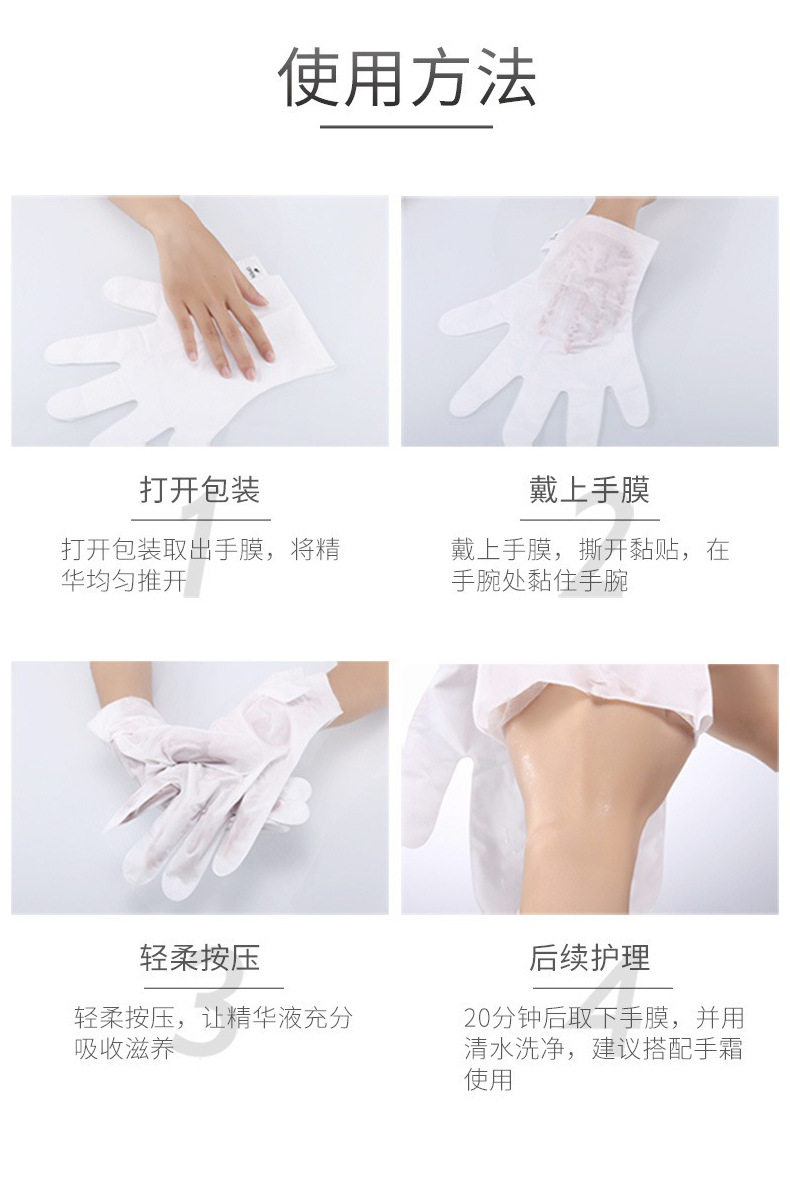 使用方法

打开包装

1

打开包装取出手膜，将精华均匀推开

戴上手膜

2

戴上手膜，撕开黏贴，在手腕处黏住手腕

轻柔按压

3

轻柔按压，让精华液充分吸收滋养

后续护理

4

20分钟后取下手膜，并用清水洗净，建议搭配手霜使用