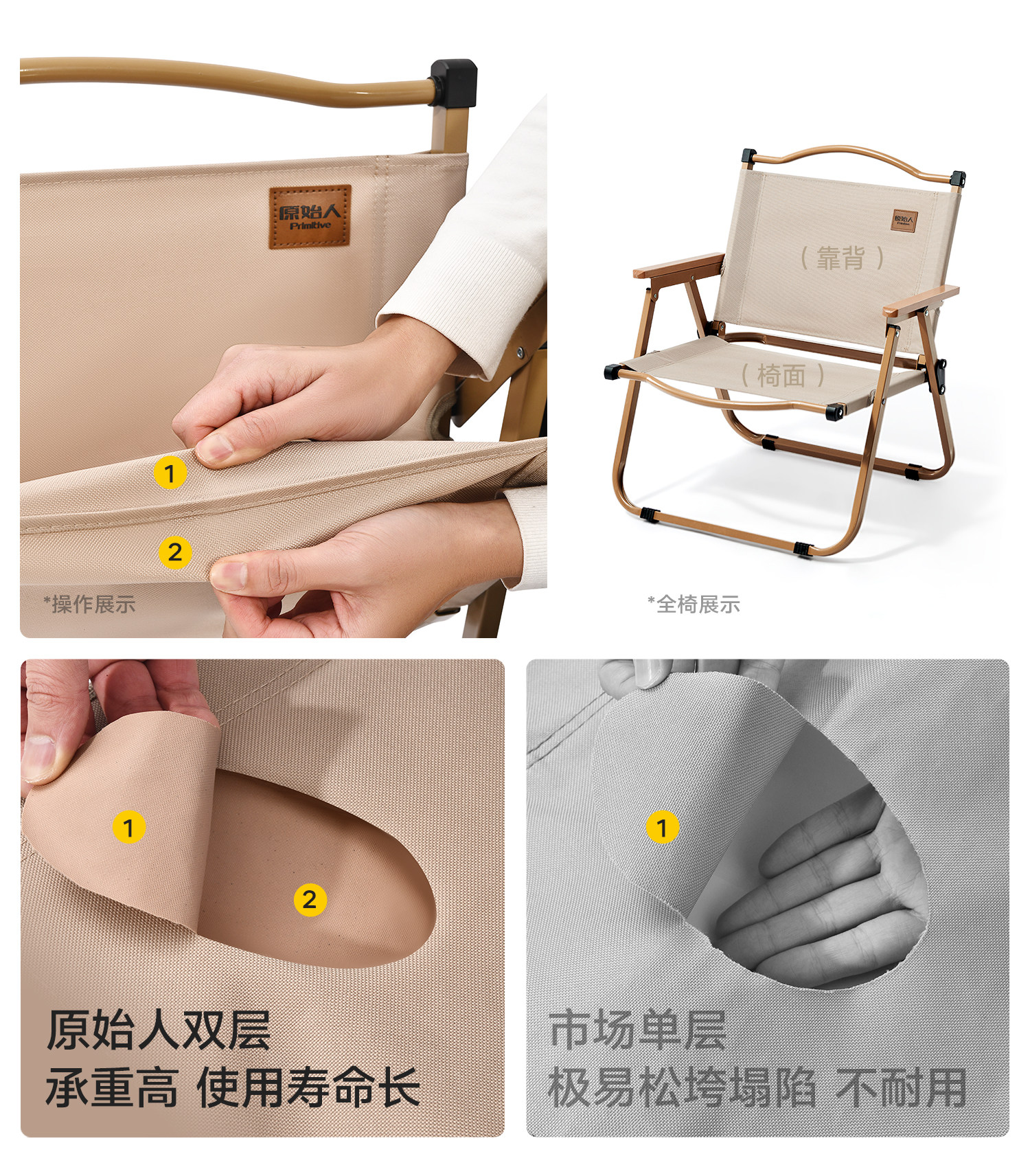 原始人
Primitive

1

2

*操作展示

原始人
Primitive

（靠背）

（椅面）

*全椅展示

1

2

原始人双层
承重高 使用寿命长

1

市场单层
极易松垮塌陷 不耐用