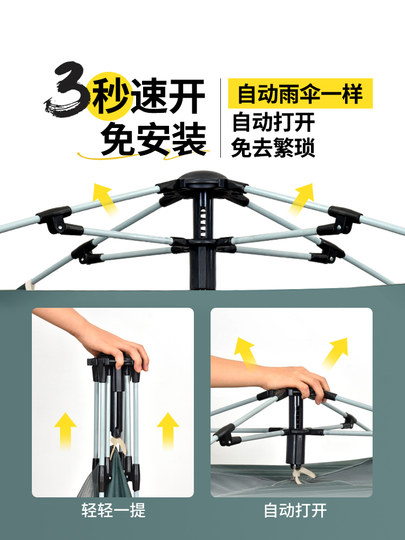 3秒速开
免安装

自动雨伞一样
自动打开
免去繁琐

轻轻一提

自动打开