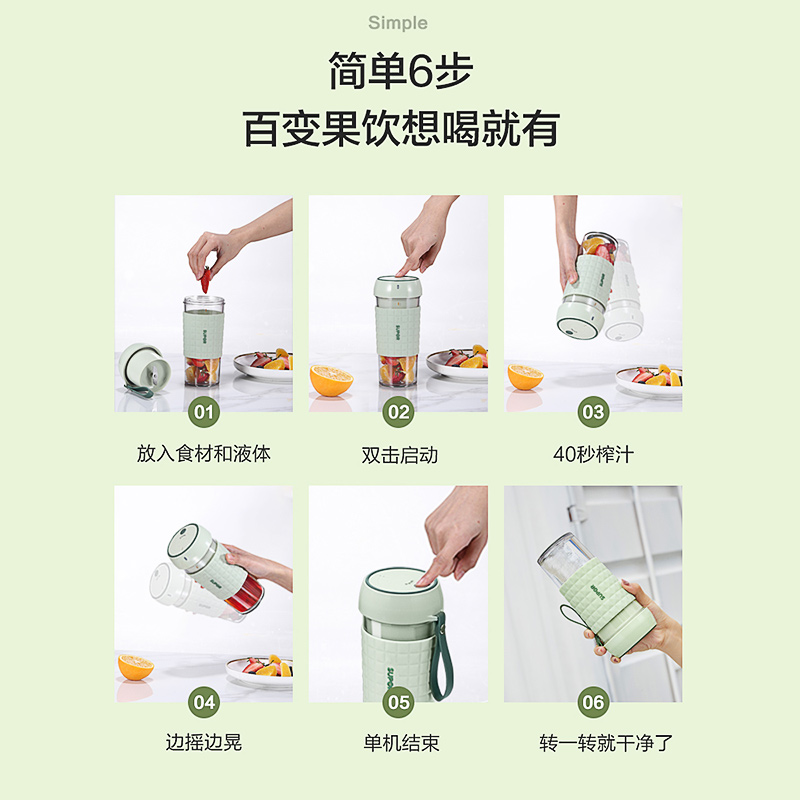 Simple

简单6步
百变果饮想喝就有

01
放入食材和液体

02
双击启动

03
40秒榨汁

04
边摇边晃

05
单机结束

06
转一转就干净了