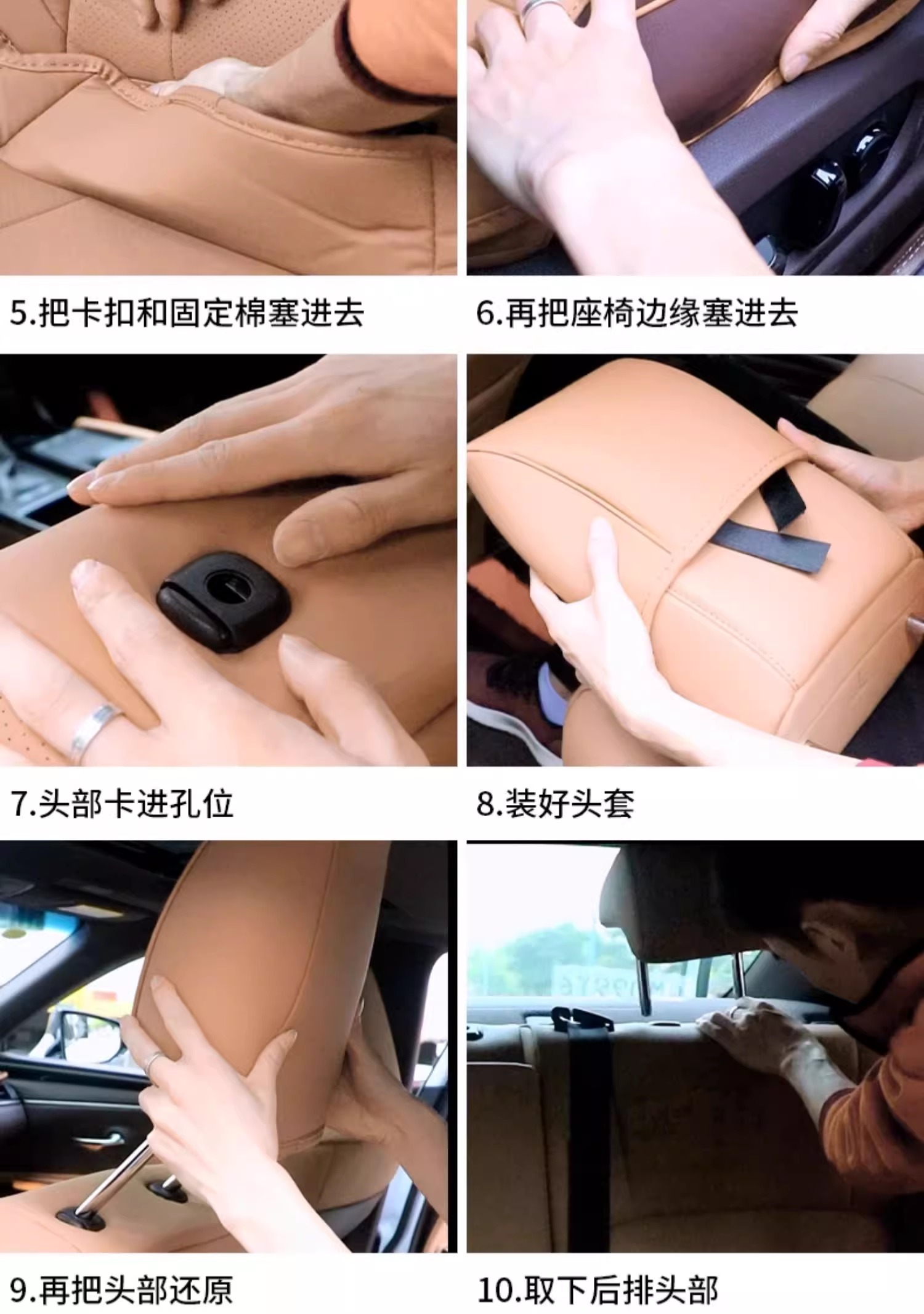 5.把卡扣和固定棉塞进去

6.再把座椅边缘塞进去

7.头部卡进孔位

8.装好头套

9.再把头部还原

10.取下后排头部