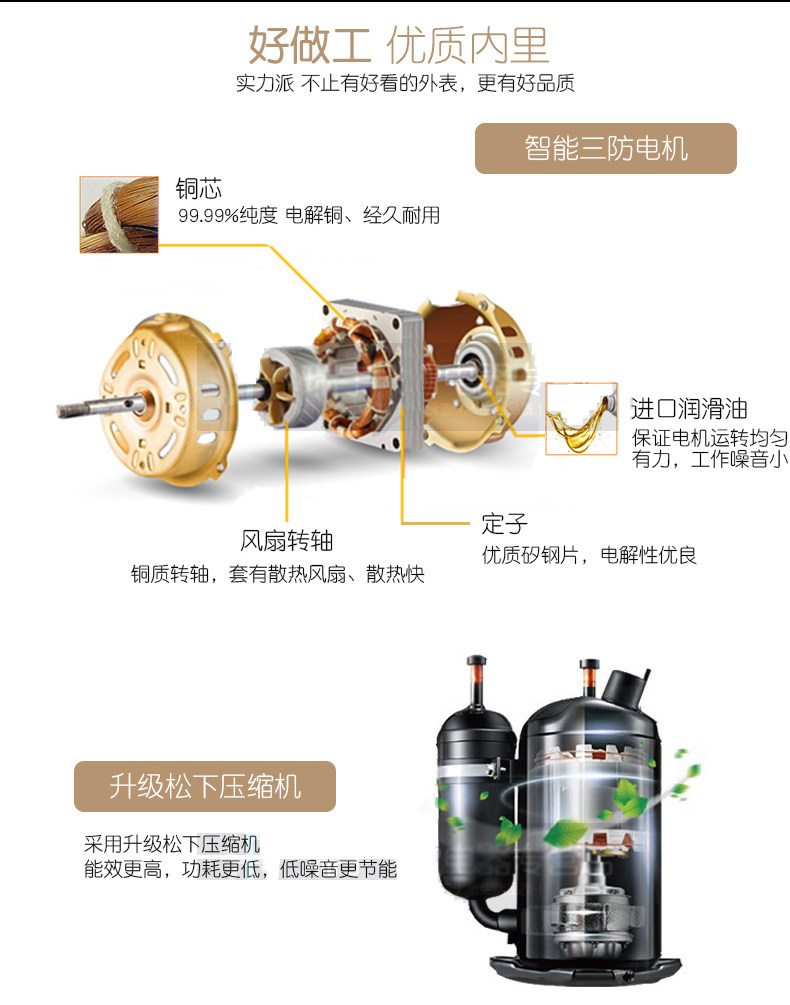 好做工 优质内里
实力派 不止有好看的外表，更有好品质

智能三防电机

铜芯
99.99%纯度 电解铜、经久耐用

进口润滑油
保证电机运转均匀有力，工作噪音小

风扇转轴
铜质转轴，套有散热风扇、散热快

定子
优质矽钢片，电解性优良

升级松下压缩机

采用升级松下压缩机
能效更高，功耗更低，低噪音更节能