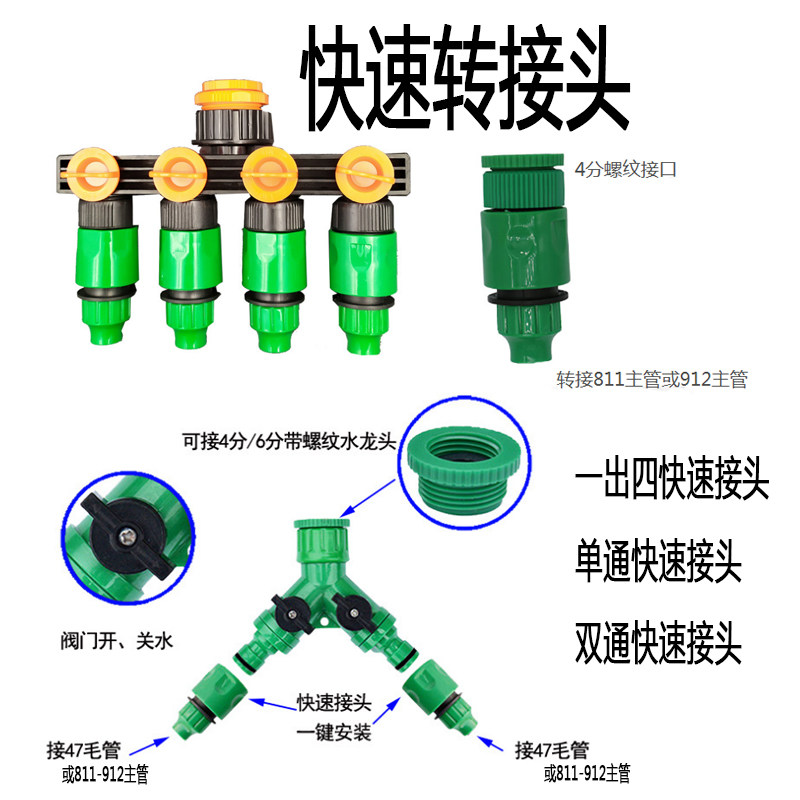 快速转接头

4分螺纹接口

转接811主管或912主管

可接4分/6分带螺纹水龙头

一出四快速接头

单通快速接头

双通快速接头

阀门开、关水

快速接头
一键安装

接47毛管
或811-912主管

接47毛管
或811-912主管