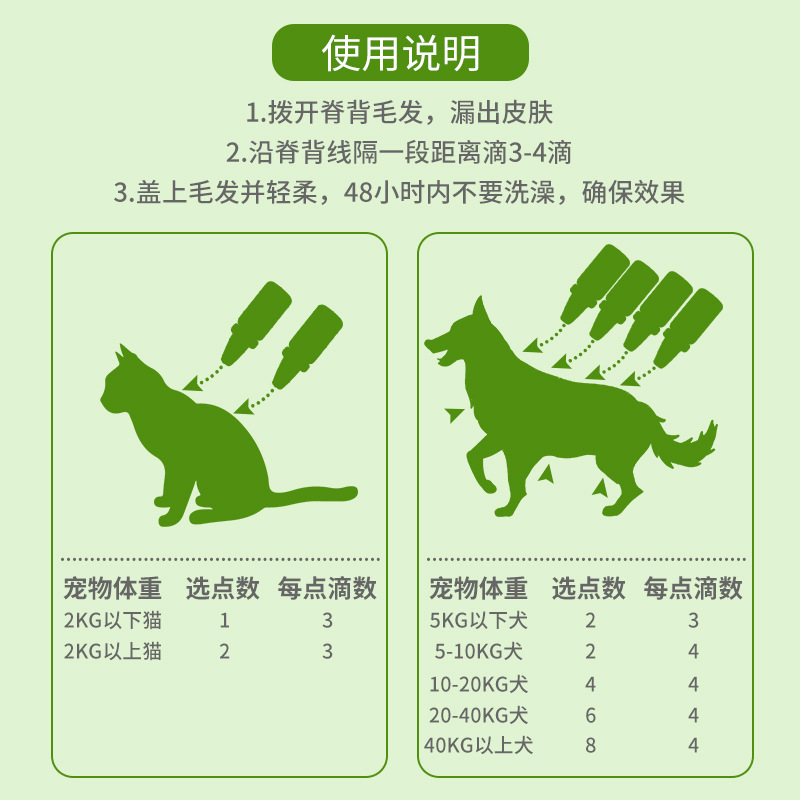 使用说明

1.拨开脊背毛发，漏出皮肤

2.沿脊背线隔一段距离滴3-4滴

3.盖上毛发并轻柔，48小时内不要洗澡，确保效果

| 宠物体重 | 选点数 | 每点滴数 |
|---|---|---|
| 2KG以下猫 | 1 | 3 |
| 2KG以上猫 | 2 | 3 |

| 宠物体重 | 选点数 | 每点滴数 |
|---|---|---|
| 5KG以下犬 | 2 | 3 |
| 5-10KG犬 | 2 | 4 |
| 10-20KG犬 | 4 | 4 |
| 20-40KG犬 | 6 | 4 |
| 40KG以上犬 | 8 | 4 |