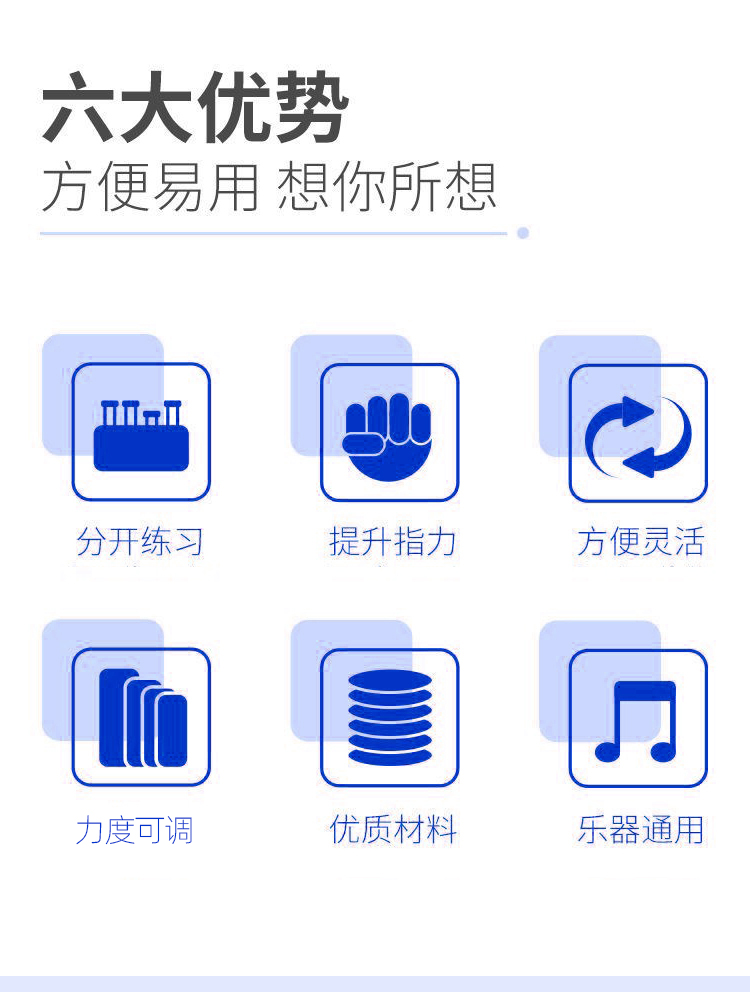 六大优势
方便易用 想你所想

分开练习

提升指力

方便灵活

力度可调

优质材料

乐器通用