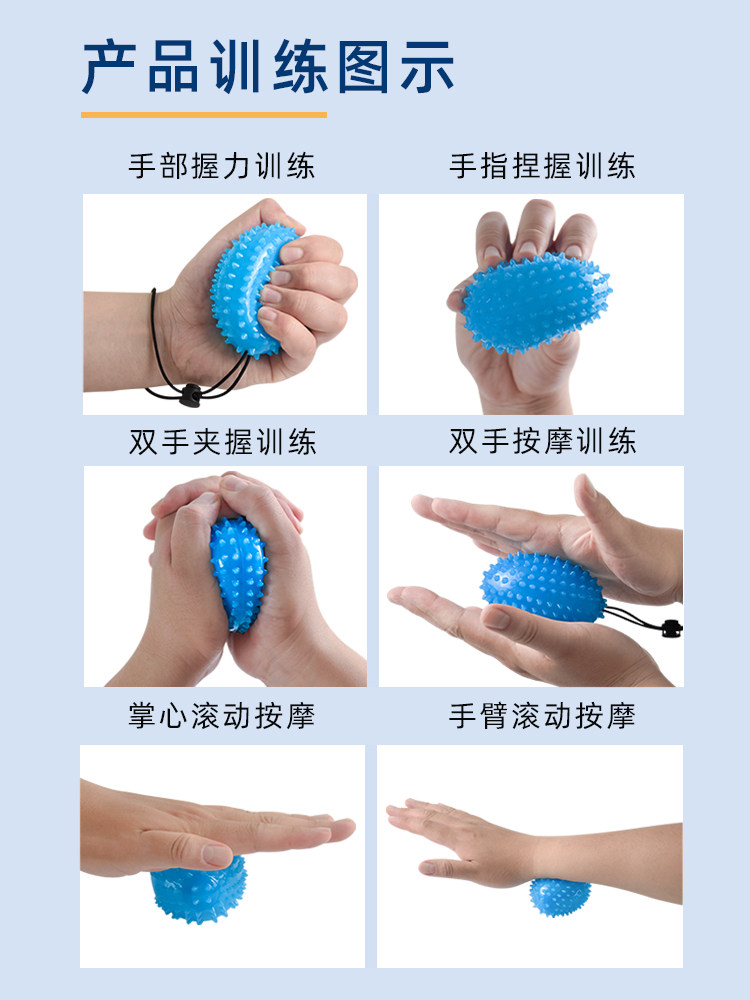 产品训练图示

手部握力训练

手指捏握训练

双手夹握训练

双手按摩训练

掌心滚动按摩

手臂滚动按摩