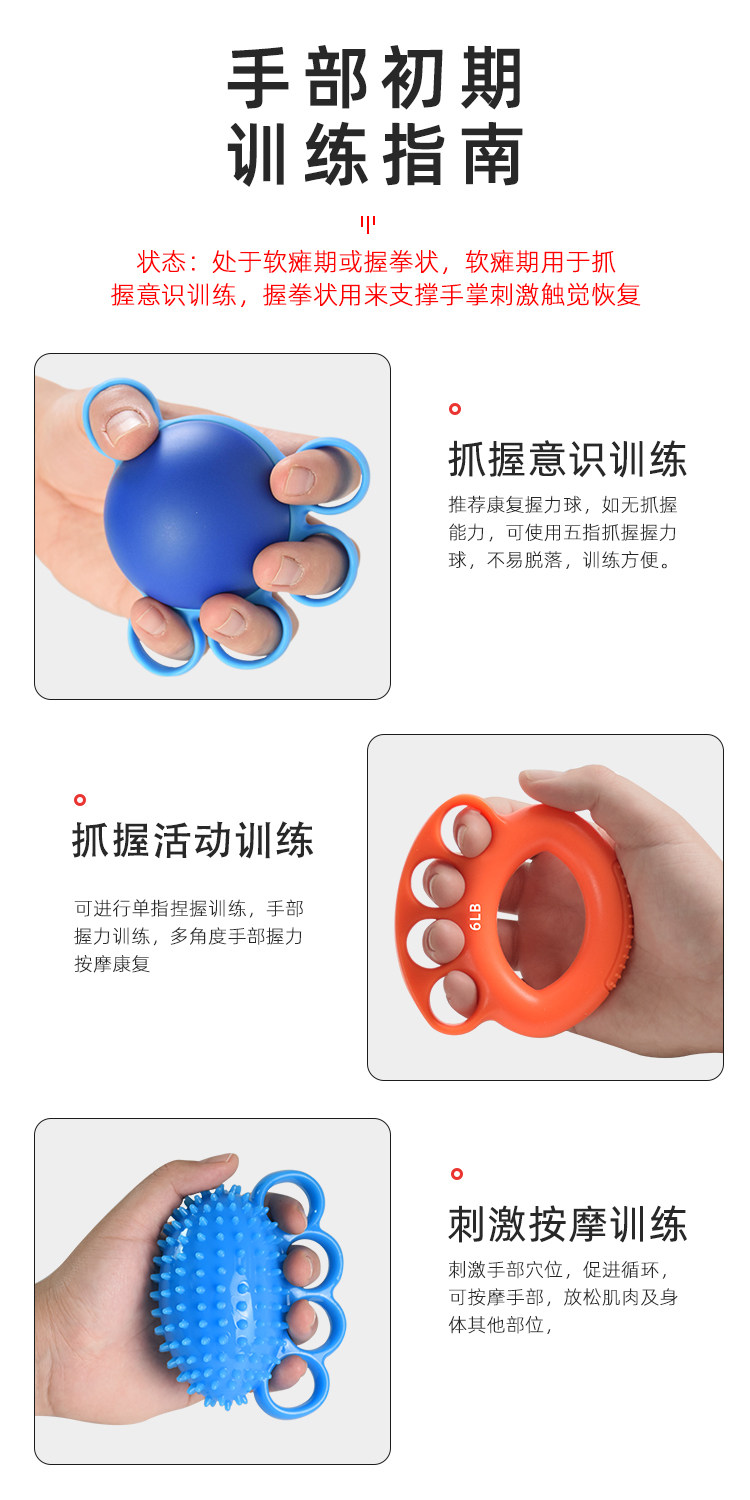 手部初期
训练指南

状态：处于软瘫期或握拳状，软瘫期用于抓握意识训练，握拳状用来支撑手掌刺激触觉恢复

抓握意识训练

推荐康复握力球，如无抓握能力，可使用五指抓握握力球，不易脱落，训练方便。

抓握活动训练

可进行单指捏握训练，手部握力训练，多角度手部握力按摩康复

6LB

刺激按摩训练

刺激手部穴位，促进循环，可按摩手部，放松肌肉及身体其他部位，