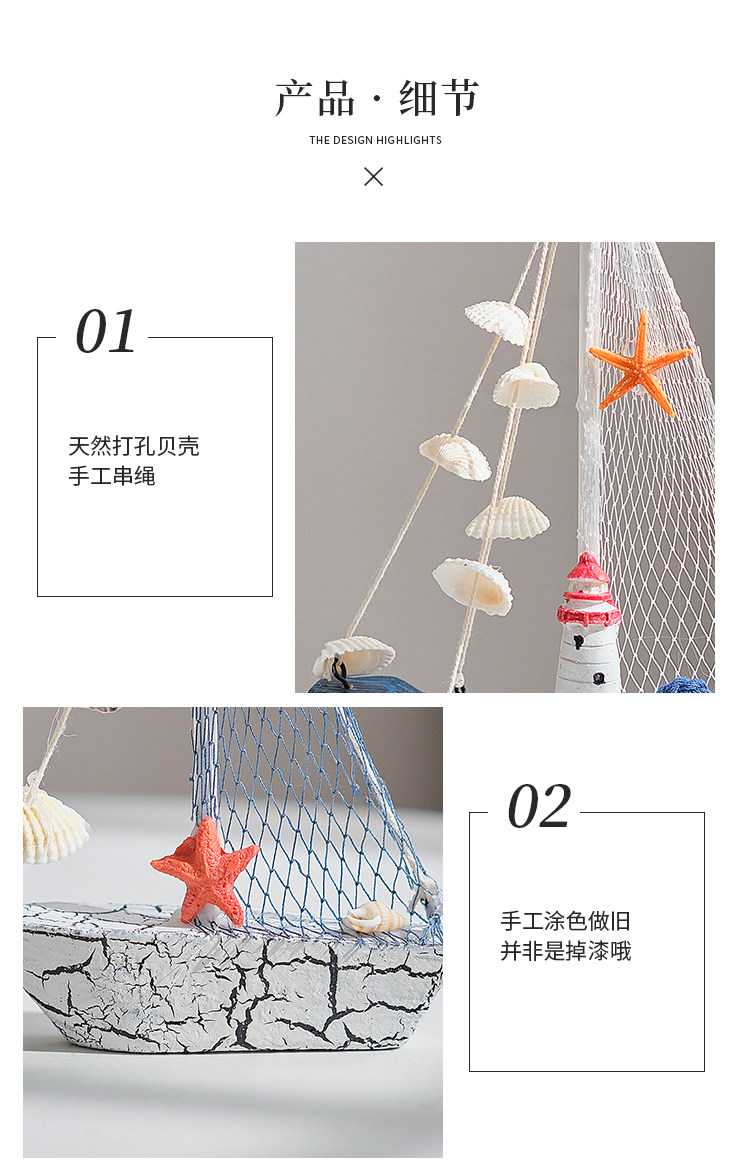 产品 · 细节
THE DESIGN HIGHLIGHTS
×

01

天然打孔贝壳
手工串绳

02

手工涂色做旧
并非是掉漆哦