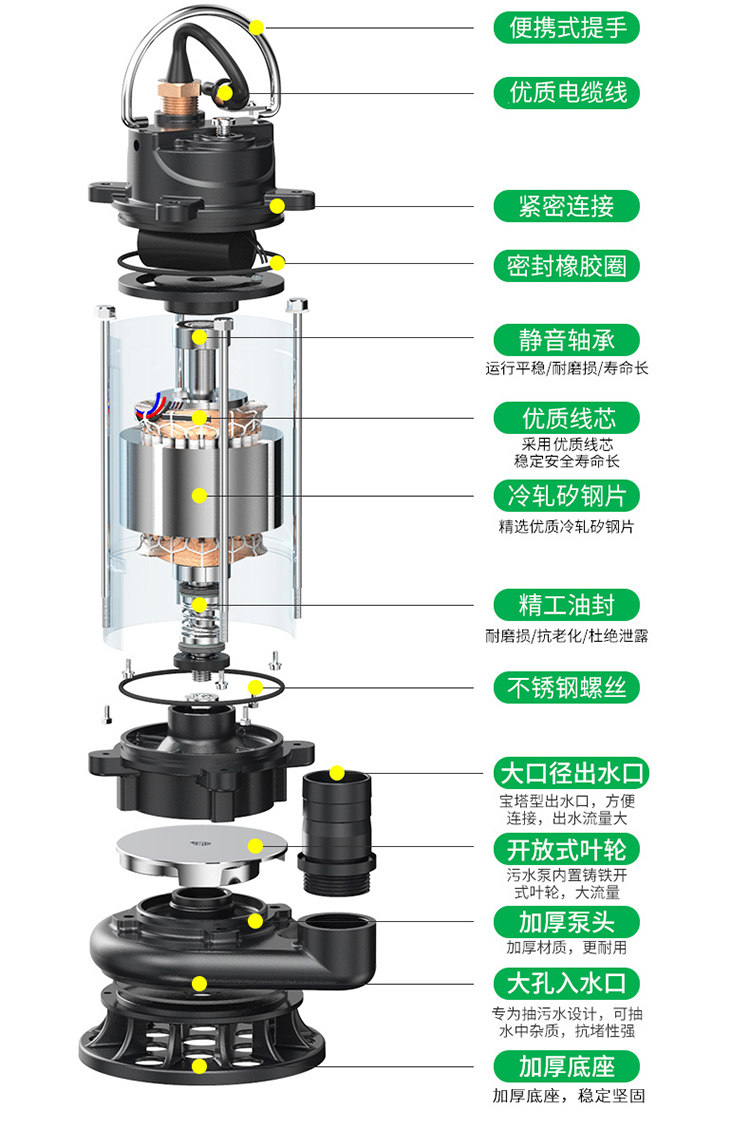 便携式提手

优质电缆线

紧密连接

密封橡胶圈

静音轴承
运行平稳/耐磨损/寿命长

优质线芯
采用优质线芯
稳定安全寿命长

冷轧矽钢片
精选优质冷轧矽钢片

精工油封
耐磨损/抗老化/杜绝泄露

不锈钢螺丝

大口径出水口
宝塔型出水口，方便连接，出水流量大

开放式叶轮
污水泵内置铸铁开式叶轮，大流量

加厚泵头
加厚材质，更耐用

大孔入水口
专为抽污水设计，可抽水中杂质，抗堵性强

加厚底座
加厚底座，稳定坚固