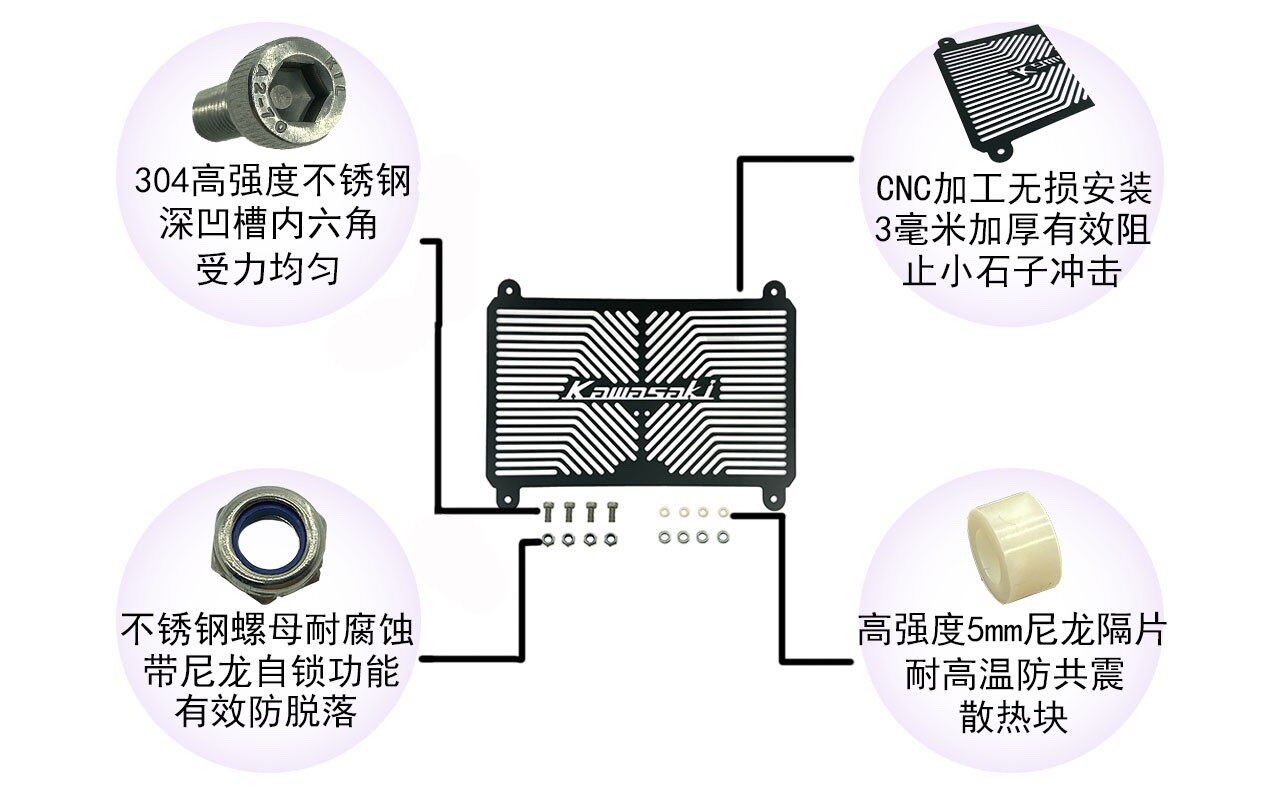 A2-70

304高强度不锈钢
深凹槽内六角
受力均匀

CNC加工无损安装
3毫米加厚有效阻
止小石子冲击

Kawasaki

不锈钢螺母耐腐蚀
带尼龙自锁功能
有效防脱落

高强度5mm尼龙隔片
耐高温防共震
散热块