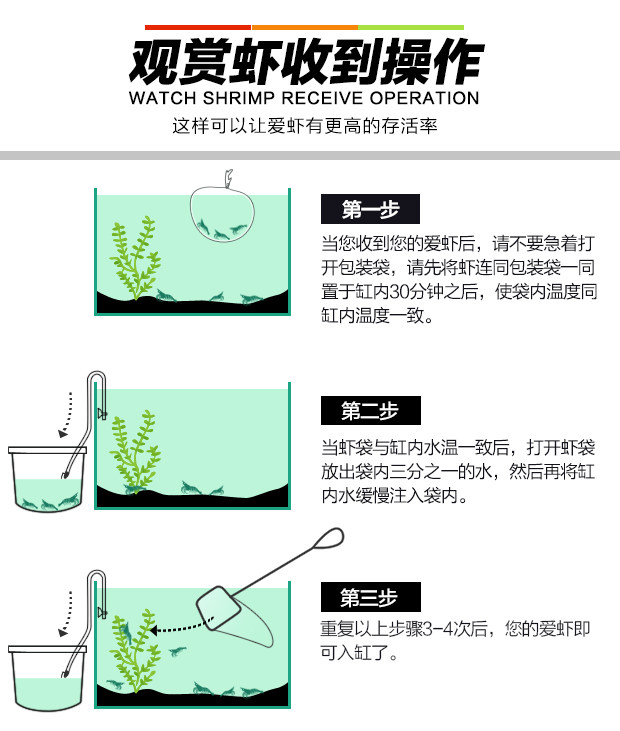 观赏虾收到操作
WATCH SHRIMP RECEIVE OPERATION
这样可以让爱虾有更高的存活率

第一步
当您收到您的爱虾后，请不要急着打开包装袋，请先将虾连同包装袋一同置于缸内30分钟之后，使袋内温度同缸内温度一致。

第二步
当虾袋与缸内水温一致后，打开虾袋放出袋内三分之一的水，然后再将缸内水缓慢注入袋内。

第三步
重复以上步骤3-4次后，您的爱虾即可入缸了。