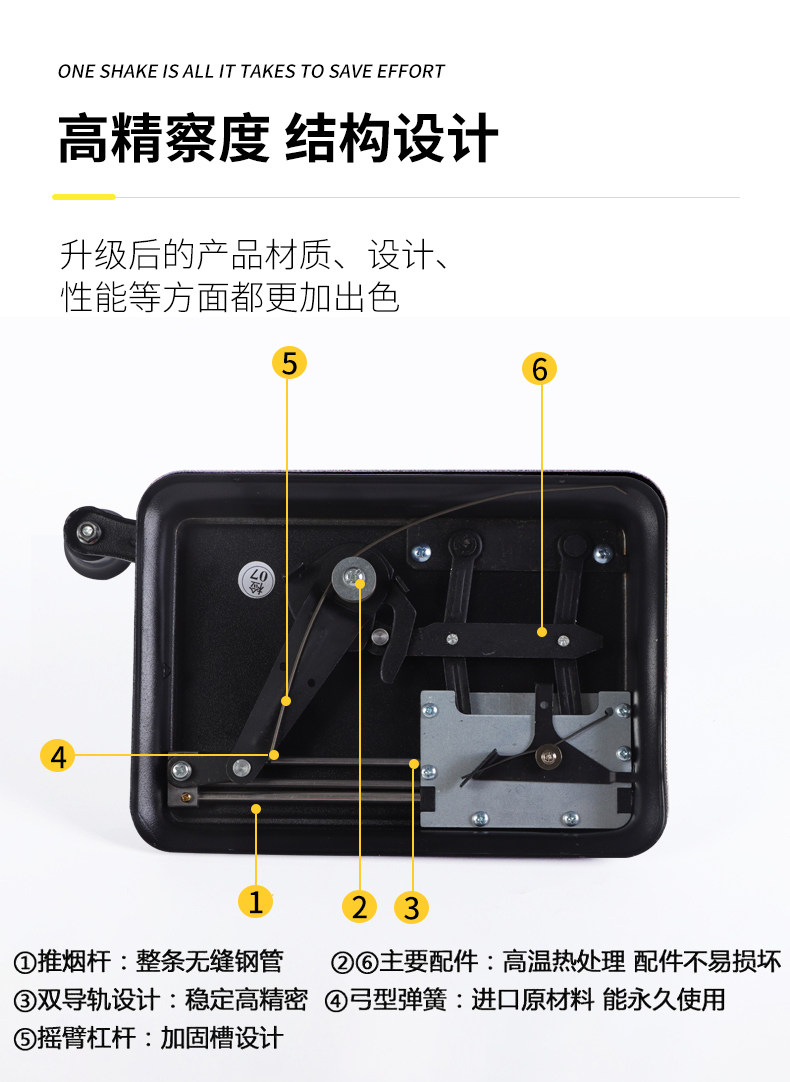 ONE SHAKE IS ALL IT TAKES TO SAVE EFFORT

高精察度 结构设计

升级后的产品材质、设计、性能等方面都更加出色

5

6

检 07

4

1

2

3

①推烟杆：整条无缝钢管 ②⑥主要配件：高温热处理 配件不易损坏
③双导轨设计：稳定高精密 ④弓型弹簧：进口原材料 能永久使用
⑤摇臂杠杆：加固槽设计