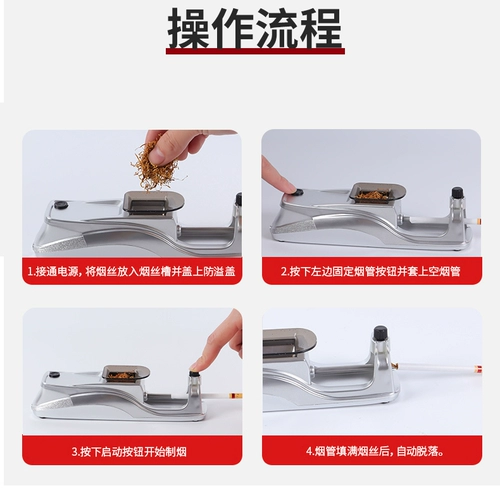 操作流程

1.接通电源，将烟丝放入烟丝槽并盖上防溢盖

2.按下左边固定烟管按钮并套上空烟管

3.按下启动按钮开始制烟

4.烟管填满烟丝后，自动脱落。