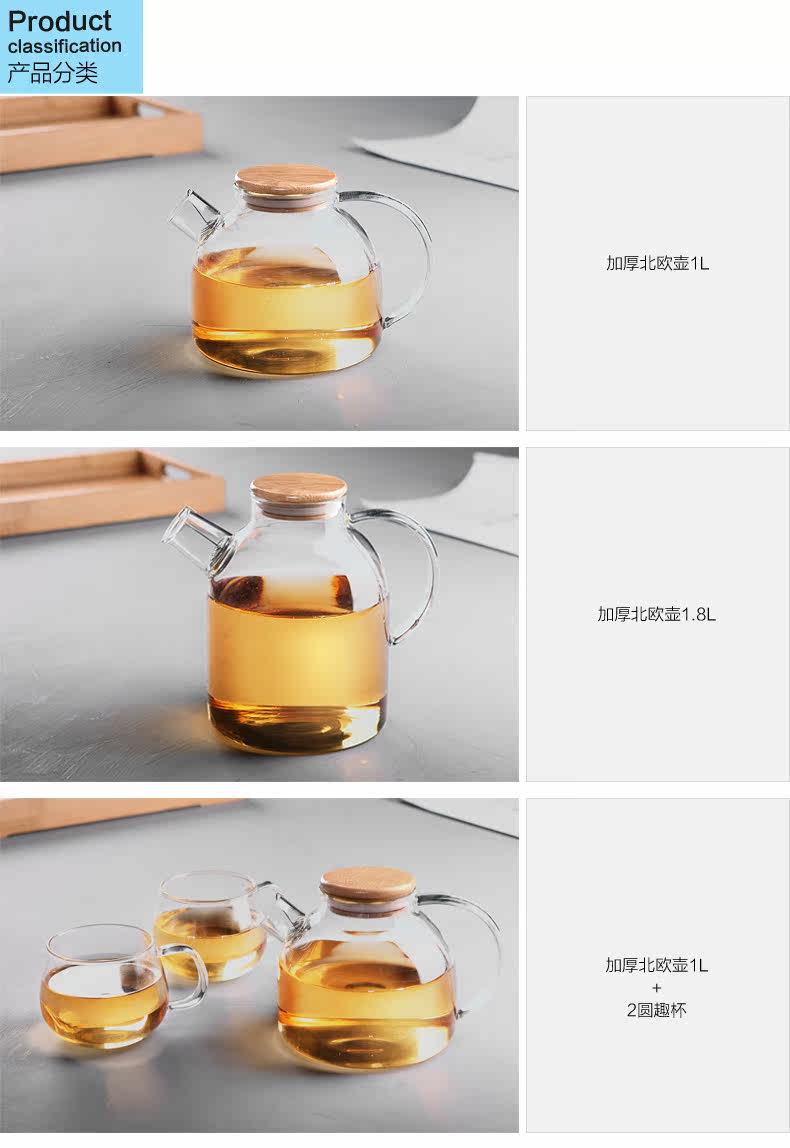 Product
classification
产品分类

加厚北欧壶1L

加厚北欧壶1.8L

加厚北欧壶1L
+
2圆趣杯