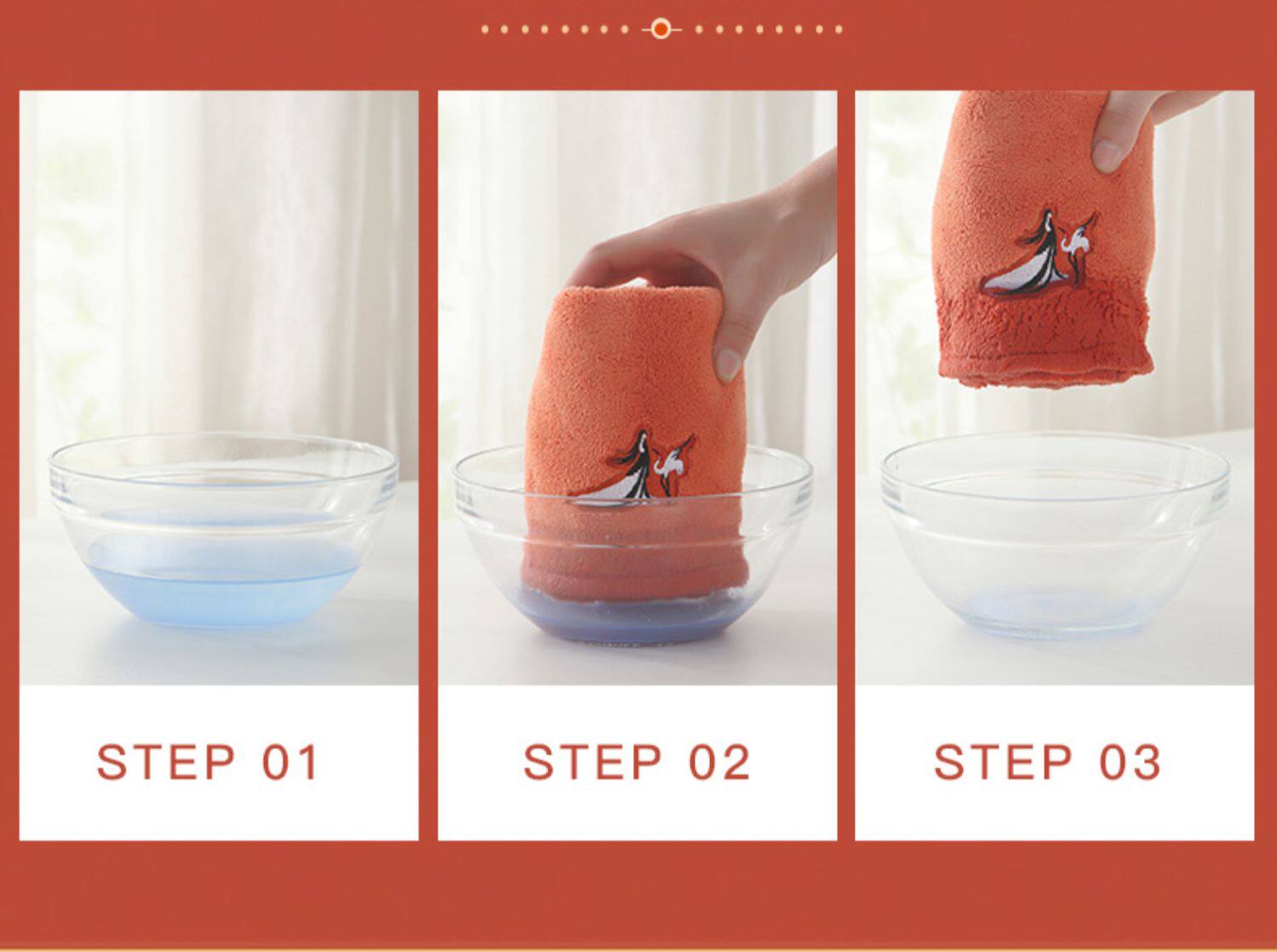 STEP 01

STEP 02

STEP 03