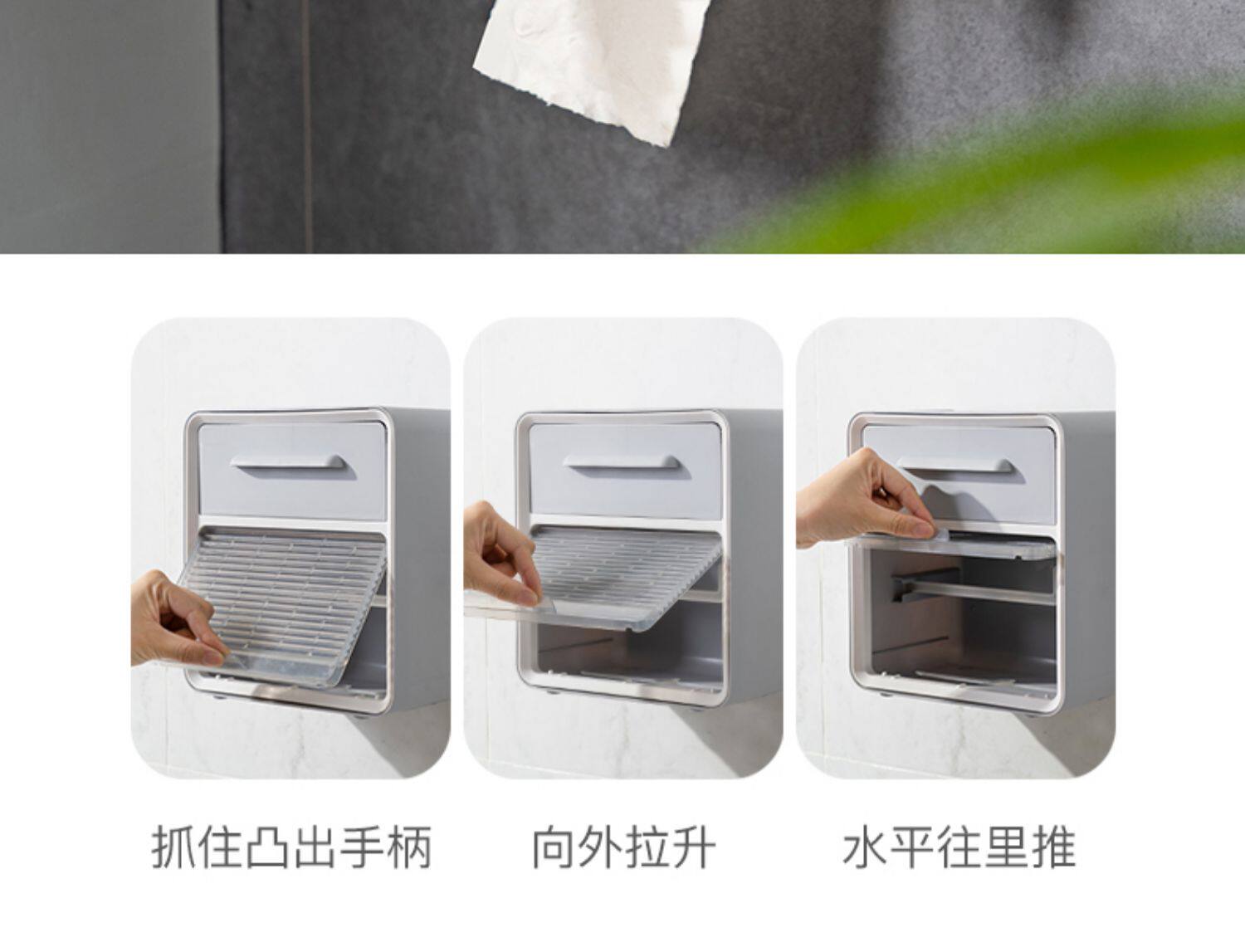 抓住凸出手柄

向外拉升

水平往里推