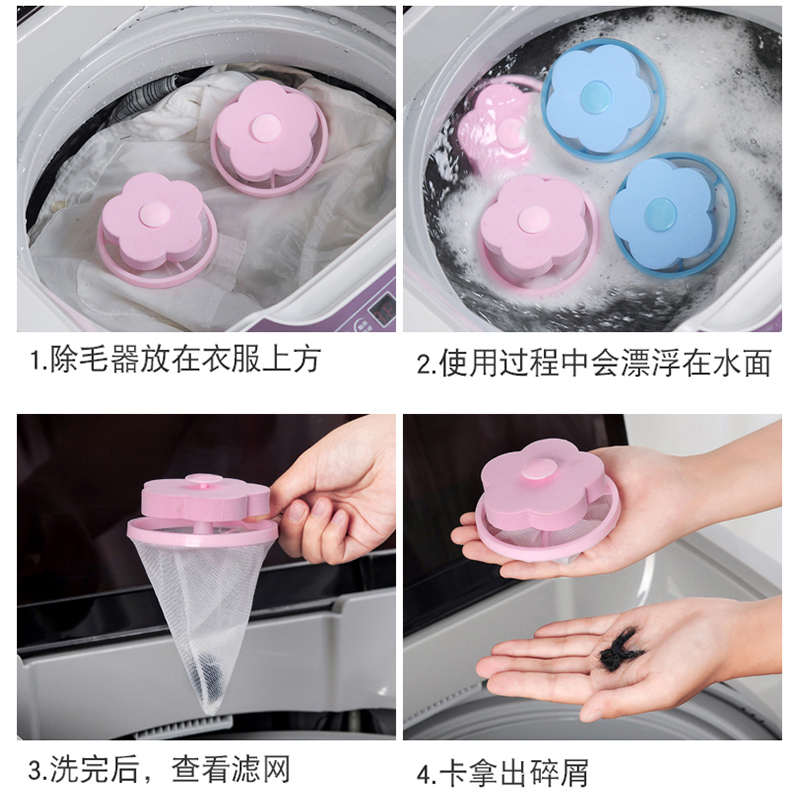 1.除毛器放在衣服上方

2.使用过程中会漂浮在水面

3.洗完后，查看滤网

4.卡拿出碎屑