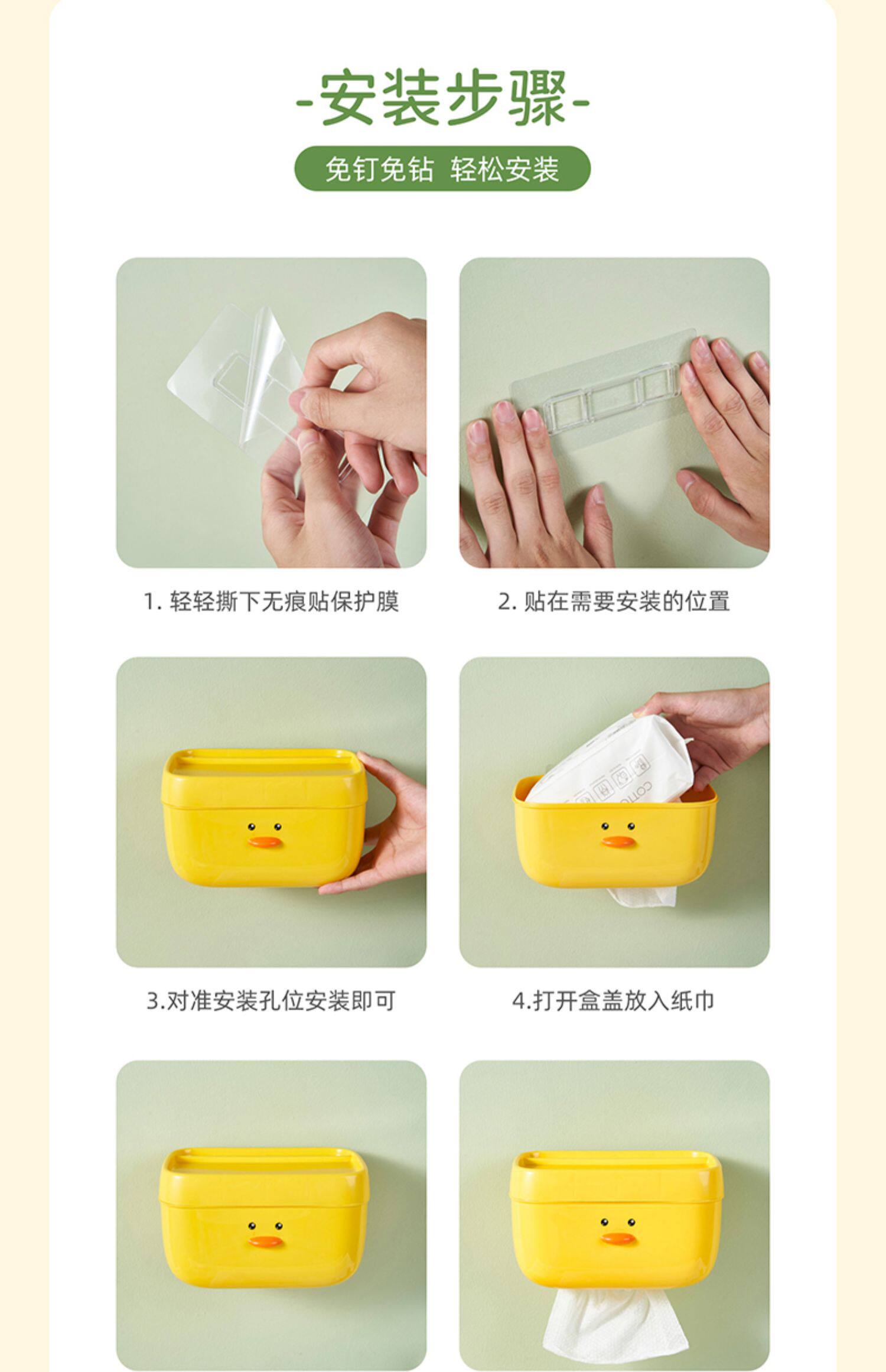 -安装步骤-

免钉免钻 轻松安装

1. 轻轻撕下无痕贴保护膜

2. 贴在需要安装的位置

3.对准安装孔位安装即可

4.打开盒盖放入纸巾