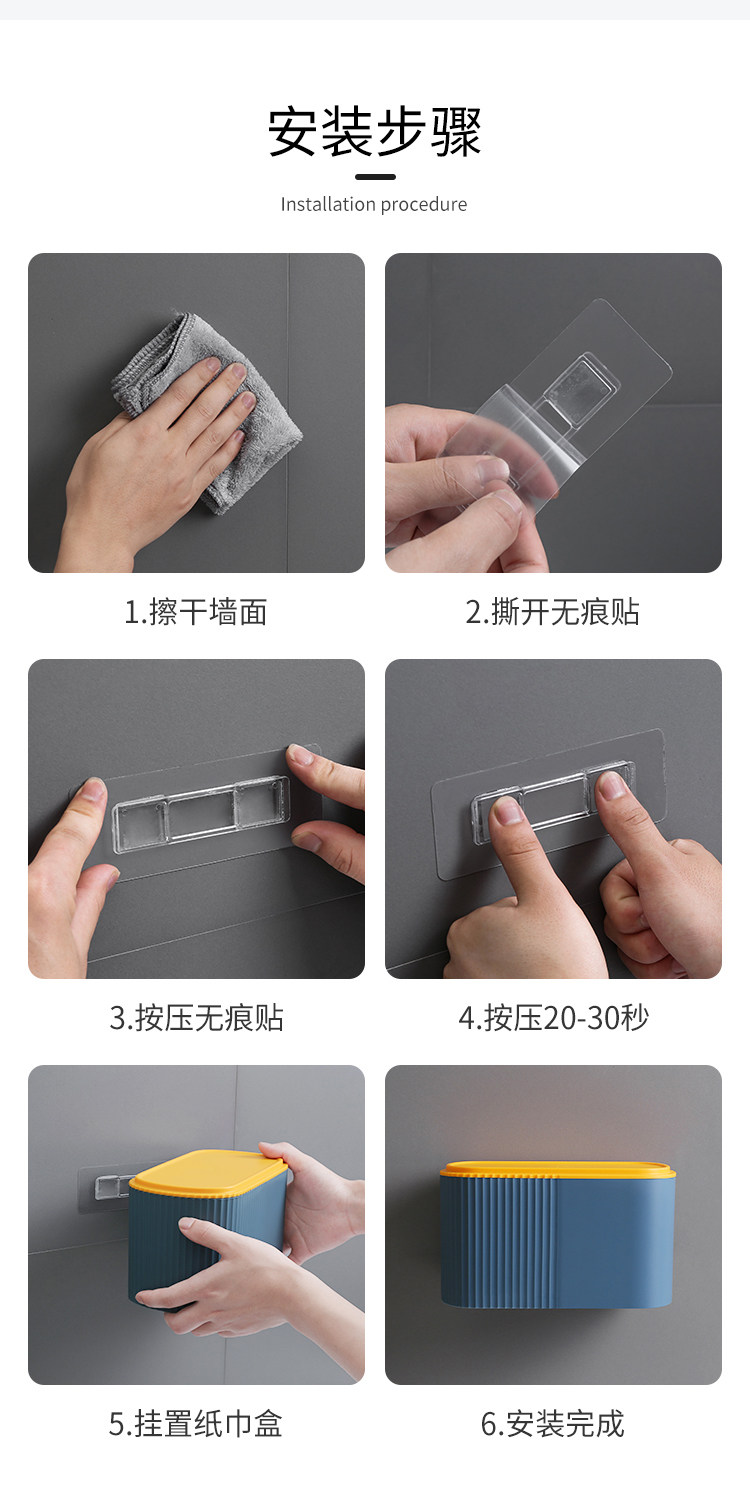 安装步骤

Installation procedure

1.擦干墙面

2.撕开无痕贴

3.按压无痕贴

4.按压20-30秒

5.挂置纸巾盒

6.安装完成