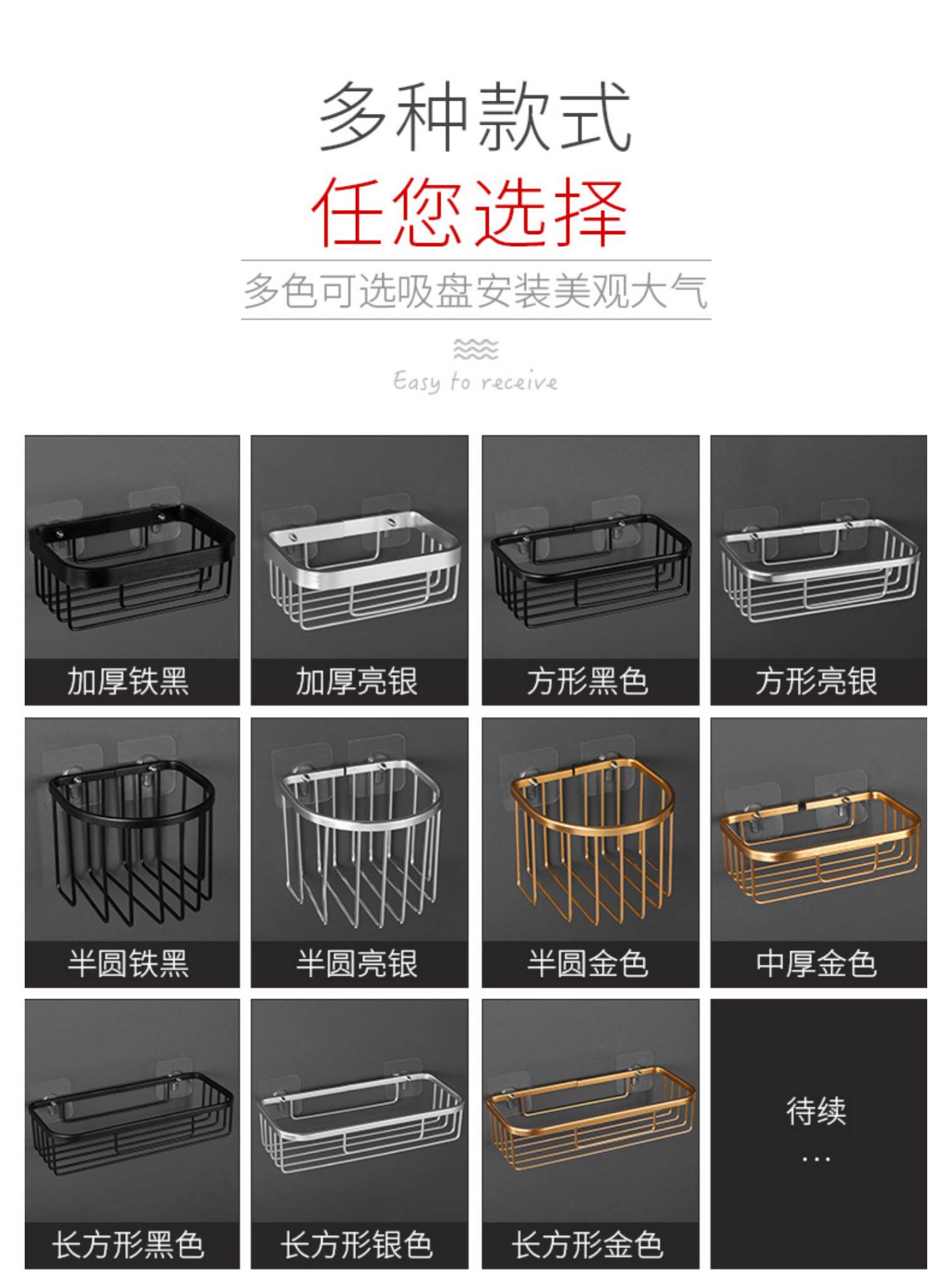 多种款式
任您选择
多色可选吸盘安装美观大气

Easy to receive

加厚铁黑

加厚亮银

方形黑色

方形亮银

半圆铁黑

半圆亮银

半圆金色

中厚金色

长方形黑色

长方形银色

长方形金色

待续
...