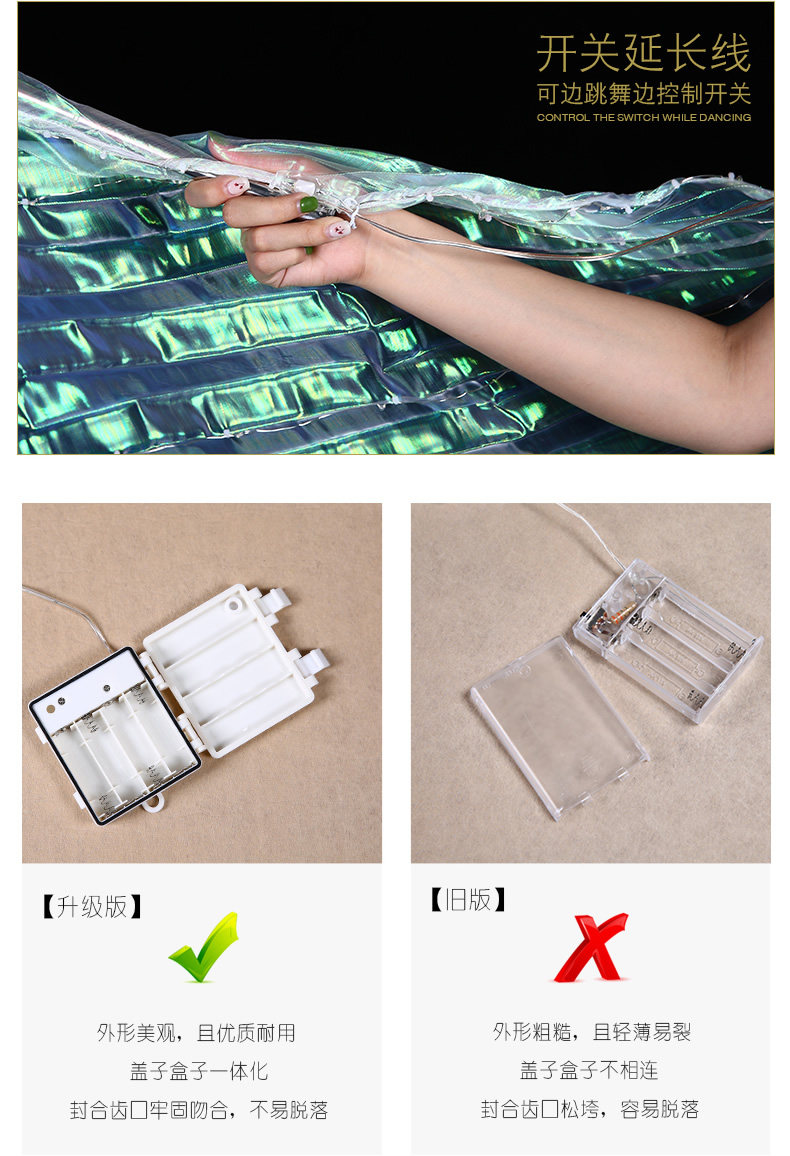 开关延长线
可边跳舞边控制开关
CONTROL THE SWITCH WHILE DANCING

【升级版】

外形美观，且优质耐用
盖子盒子一体化
封合齿口牢固吻合，不易脱落

【旧版】

外形粗糙，且轻薄易裂
盖子盒子不相连
封合齿口松垮，容易脱落