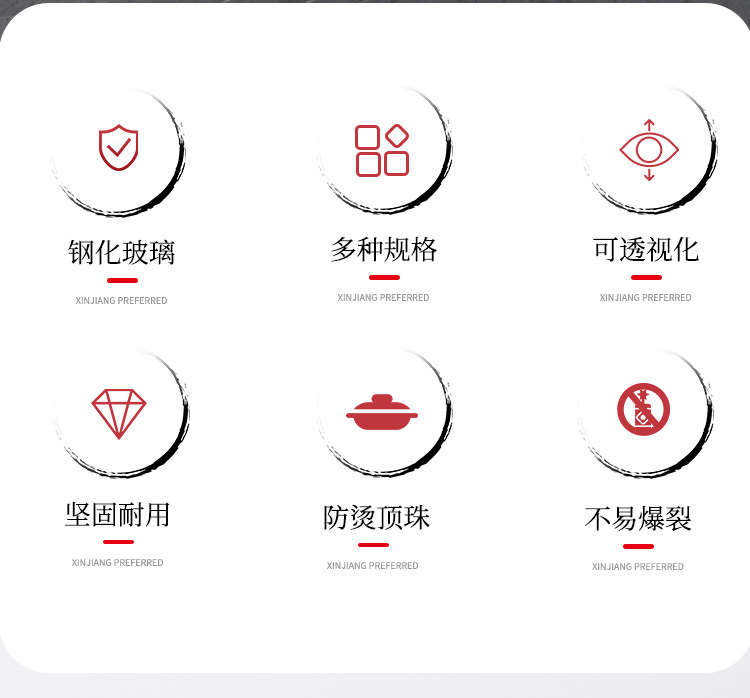 钢化玻璃

XINJIANG PREFERRED

多种规格

XINJIANG PREFERRED

可透视化

XINJIANG PREFERRED

坚固耐用

XINJIANG PREFERRED

防烫顶珠

XINJIANG PREFERRED

不易爆裂

XINJIANG PREFERRED