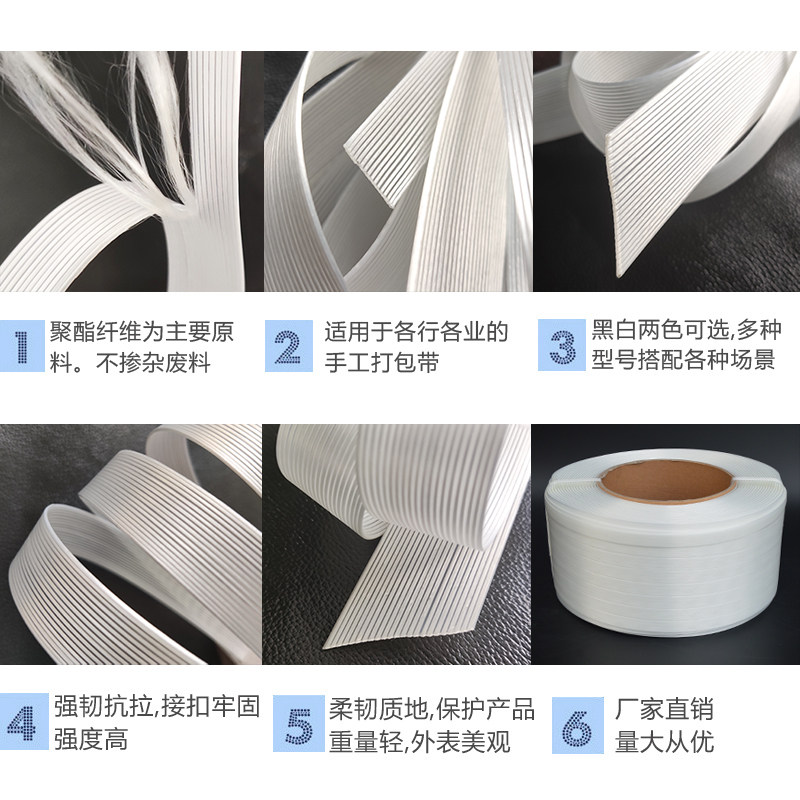 1 聚酯纤维为主要原料。不掺杂废料

2 适用于各行各业的手工打包带

3 黑白两色可选,多种型号搭配各种场景

4 强韧抗拉,接扣牢固强度高

5 柔韧质地,保护产品重量轻,外表美观

6 厂家直销量大从优