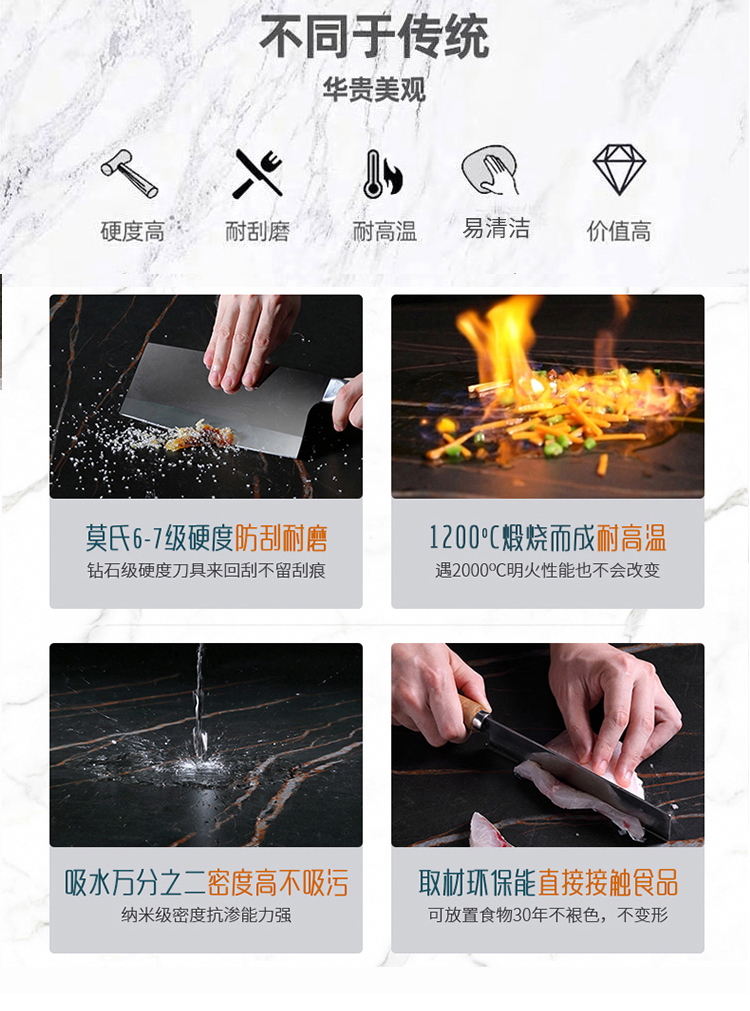 不同于传统

华贵美观

硬度高

耐刮磨

耐高温

易清洁

价值高

莫氏6-7级硬度防刮耐磨

钻石级硬度刀具来回刮不留刮痕

1200℃煅烧而成耐高温

遇2000℃明火性能也不会改变

吸水万分之二密度高不吸污

纳米级密度抗渗能力强

取材环保能直接接触食品

可放置食物30年不褪色，不变形