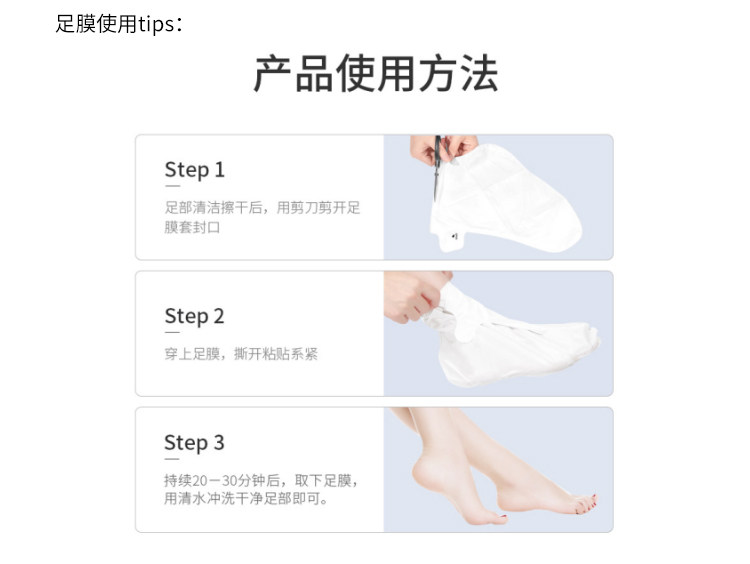 足膜使用tips：

产品使用方法

Step 1

足部清洁擦干后，用剪刀剪开足膜套封口

Step 2

穿上足膜，撕开粘贴系紧

Step 3

持续20－30分钟后，取下足膜，用清水冲洗干净足部即可。