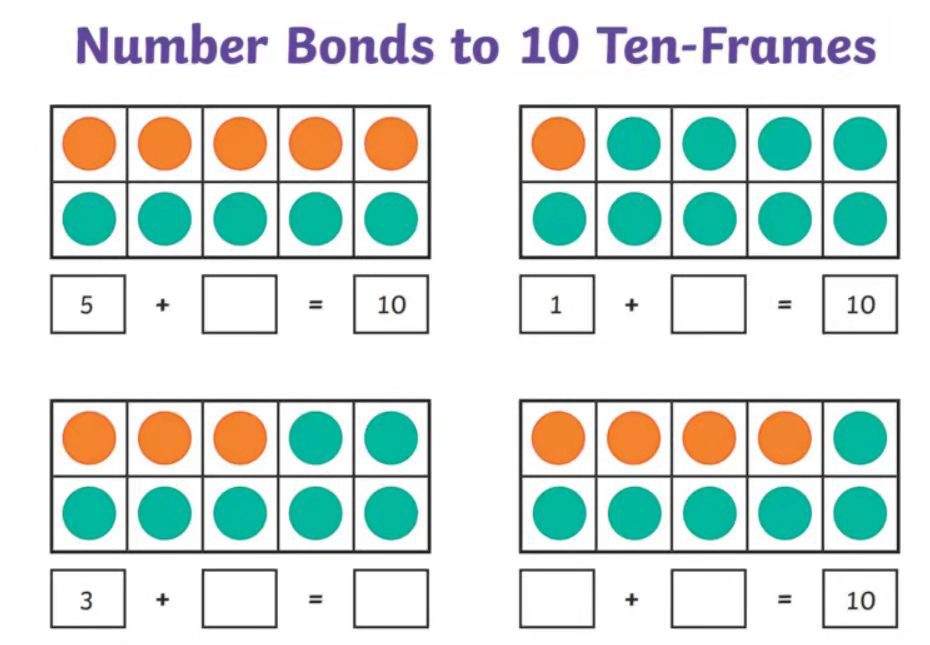 Number Bonds to 10 Ten-Frames

5 + ____ = 10

1 + ____ = 10

3 + ____ = ____

____ + ____ = 10