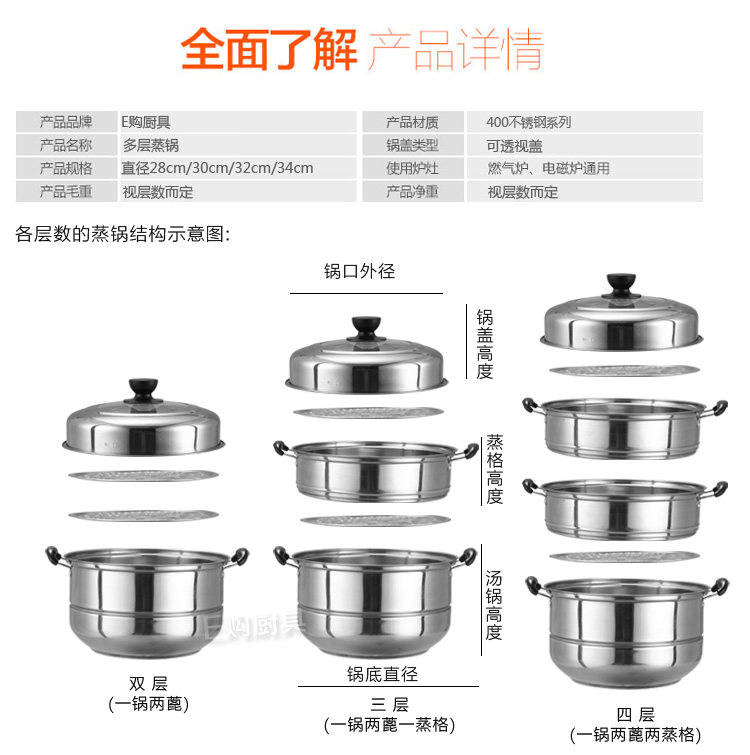 全面了解 产品详情

| 产品品牌 | E购厨具 | 产品材质 | 400不锈钢系列 |
|---|---|---|---|
| 产品名称 | 多层蒸锅 | 锅盖类型 | 可透视盖 |
| 产品规格 | 直径28cm/30cm/32cm/34cm | 使用炉灶 | 燃气炉、电磁炉通用 |
| 产品毛重 | 视层数而定 | 产品净重 | 视层数而定 |

各层数的蒸锅结构示意图:

锅口外径

锅盖高度

蒸格高度

汤锅高度

E购厨具

锅底直径

双 层
(一锅两蓖)

三 层
(一锅两蓖一蒸格)

四 层
(一锅两蓖两蒸格)