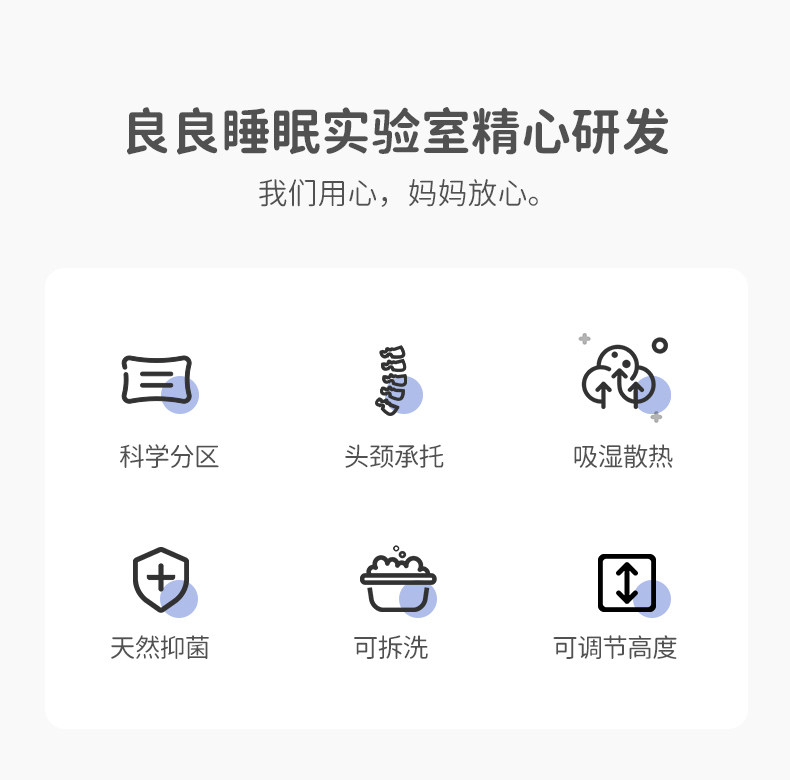 良良睡眠实验室精心研发

我们用心，妈妈放心。

科学分区

头颈承托

吸湿散热

天然抑菌

可拆洗

可调节高度