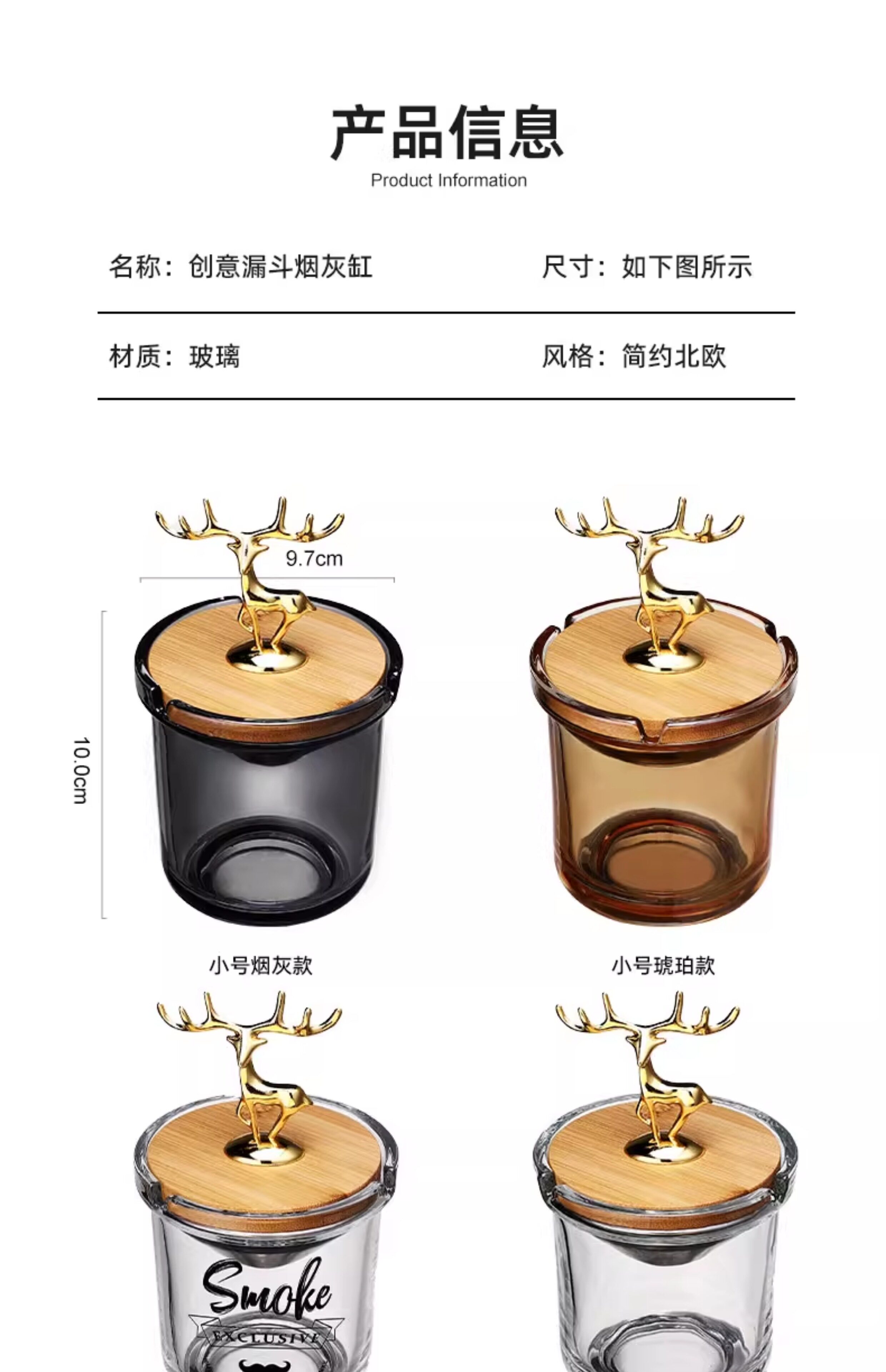 产品信息
Product Information

名称：创意漏斗烟灰缸

尺寸：如下图所示

材质：玻璃

风格：简约北欧

9.7cm

10.0cm

小号烟灰款

小号琥珀款

Smoke
EXCLUSIVE