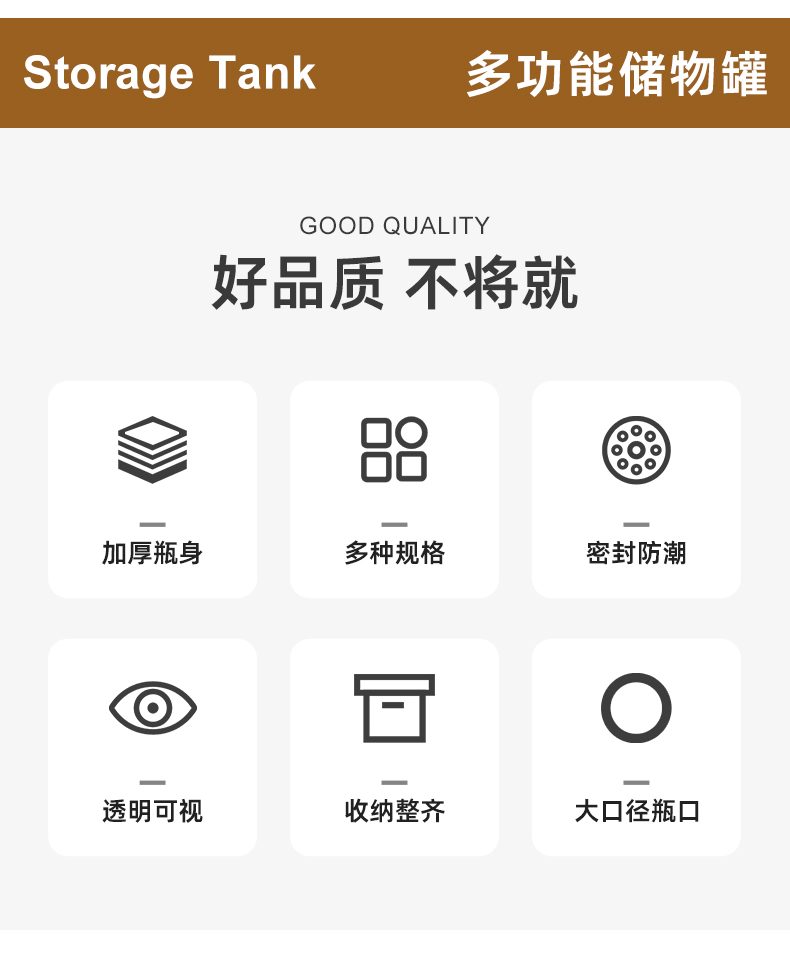 Storage Tank 多功能储物罐

GOOD QUALITY

好品质 不将就

加厚瓶身

多种规格

密封防潮

透明可视

收纳整齐

大口径瓶口