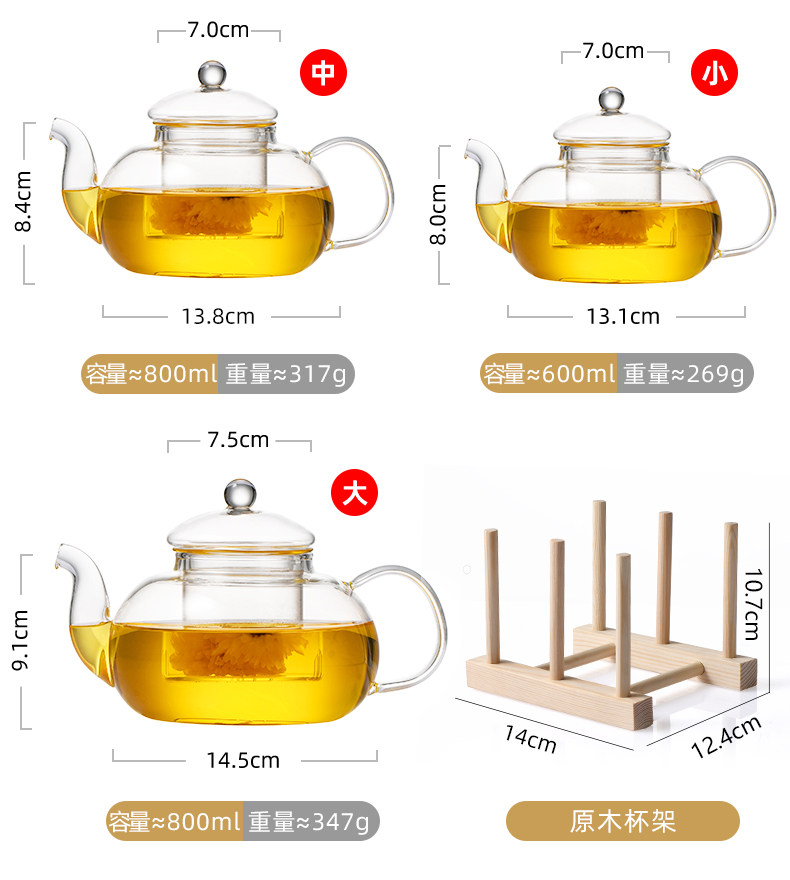 7.0cm
中
8.4cm
13.8cm
容量≈800ml 重量≈317g

7.0cm
小
8.0cm
13.1cm
容量≈600ml 重量≈269g

7.5cm
大
9.1cm
14.5cm
容量≈800ml 重量≈347g

10.7cm
14cm
12.4cm
原木杯架