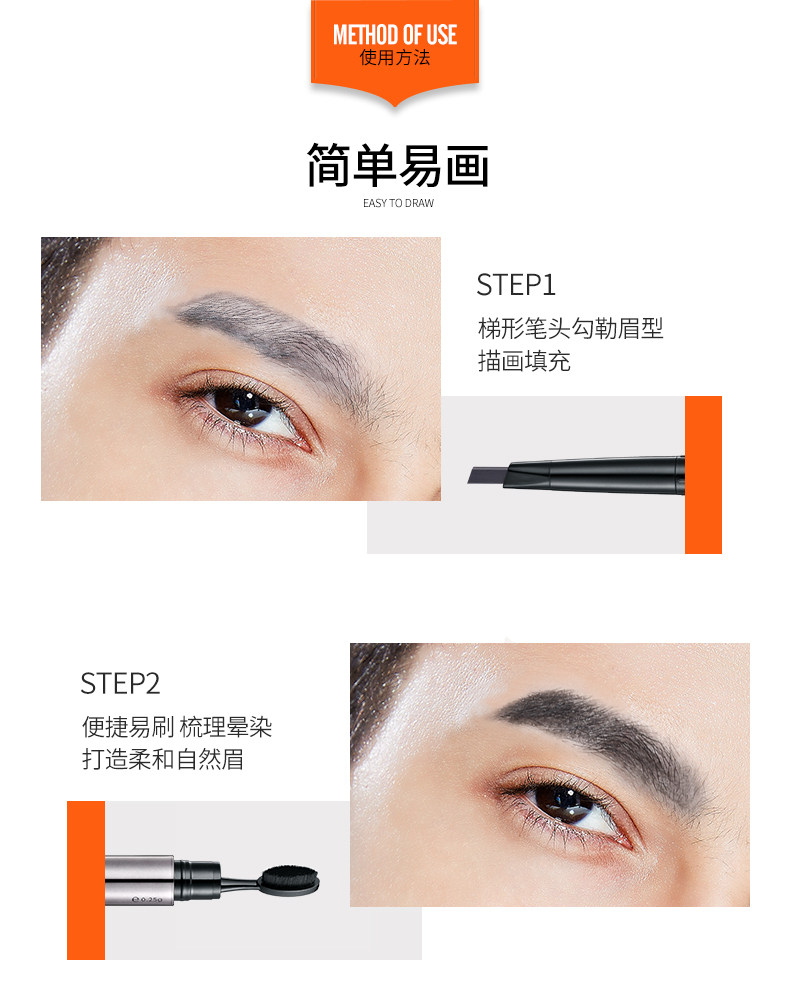 METHOD OF USE
使用方法

简单易画
EASY TO DRAW

STEP1
梯形笔头勾勒眉型
描画填充

STEP2
便捷易刷 梳理晕染
打造柔和自然眉

e 0.25g