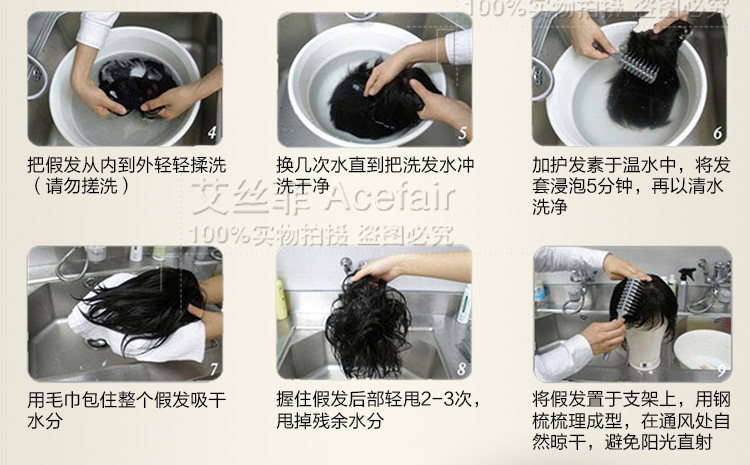 100%实物拍摄 盗图必究

4
把假发从内到外轻轻揉洗（请勿搓洗）

5
换几次水直到把洗发水冲洗干净

6
加护发素于温水中，将发套浸泡5分钟，再以清水洗净

艾丝菲 Acefair
100%实物拍摄 盗图必究

7
用毛巾包住整个假发吸干水分

8
握住假发后部轻甩2-3次，甩掉残余水分

9
将假发置于支架上，用钢梳梳理成型，在通风处自然晾干，避免阳光直射