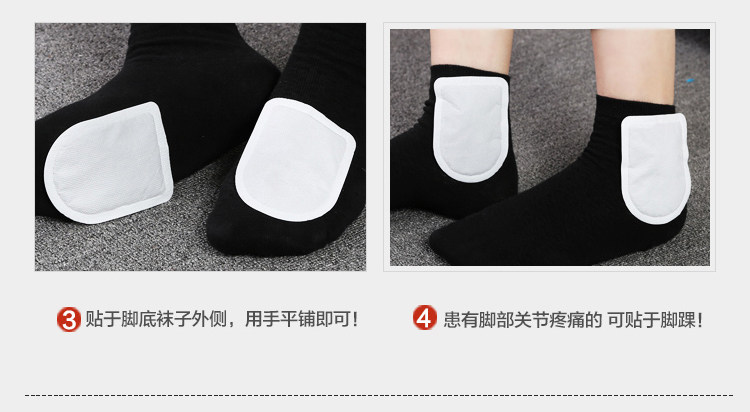 3 贴于脚底袜子外侧，用手平铺即可！

4 患有脚部关节疼痛的 可贴于脚踝！