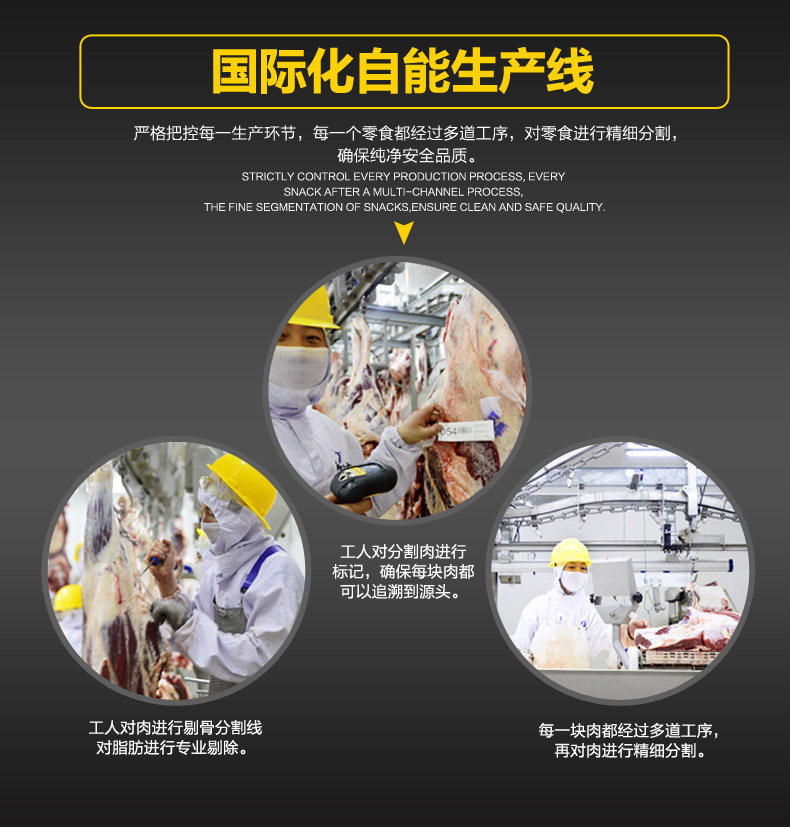 国际化自能生产线

严格把控每一生产环节，每一个零食都经过多道工序，对零食进行精细分割，确保纯净安全品质。

STRICTLY CONTROL EVERY PRODUCTION PROCESS, EVERY SNACK AFTER A MULTI-CHANNEL PROCESS, THE FINE SEGMENTATION OF SNACKS,ENSURE CLEAN AND SAFE QUALITY.

054

工人对分割肉进行标记，确保每块肉都可以追溯到源头。

工人对肉进行剔骨分割线对脂肪进行专业剔除。

每一块肉都经过多道工序，再对肉进行精细分割。